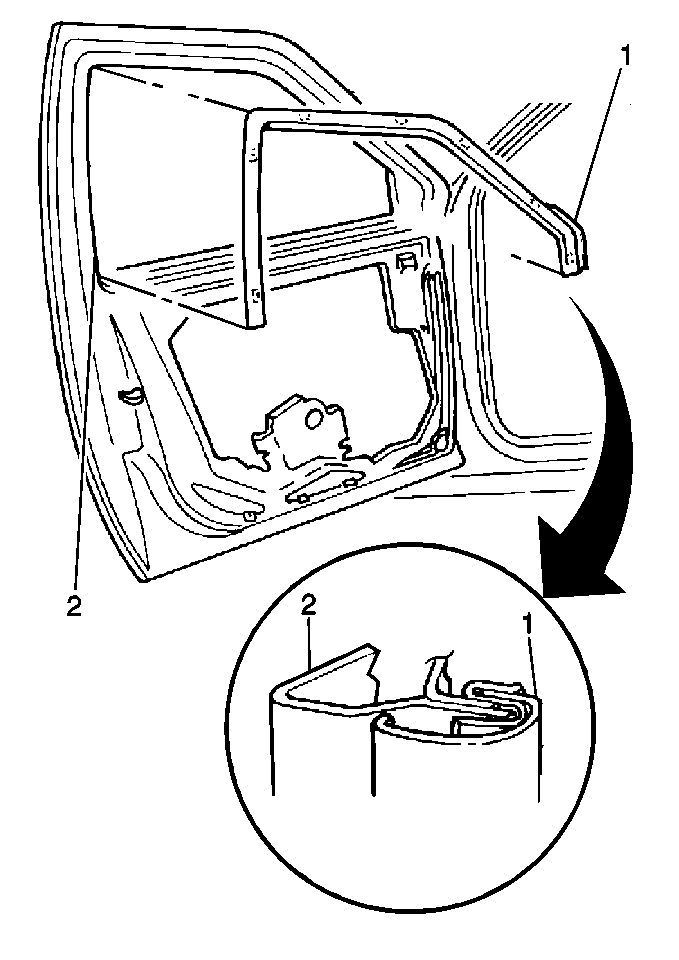 1

2

2

1