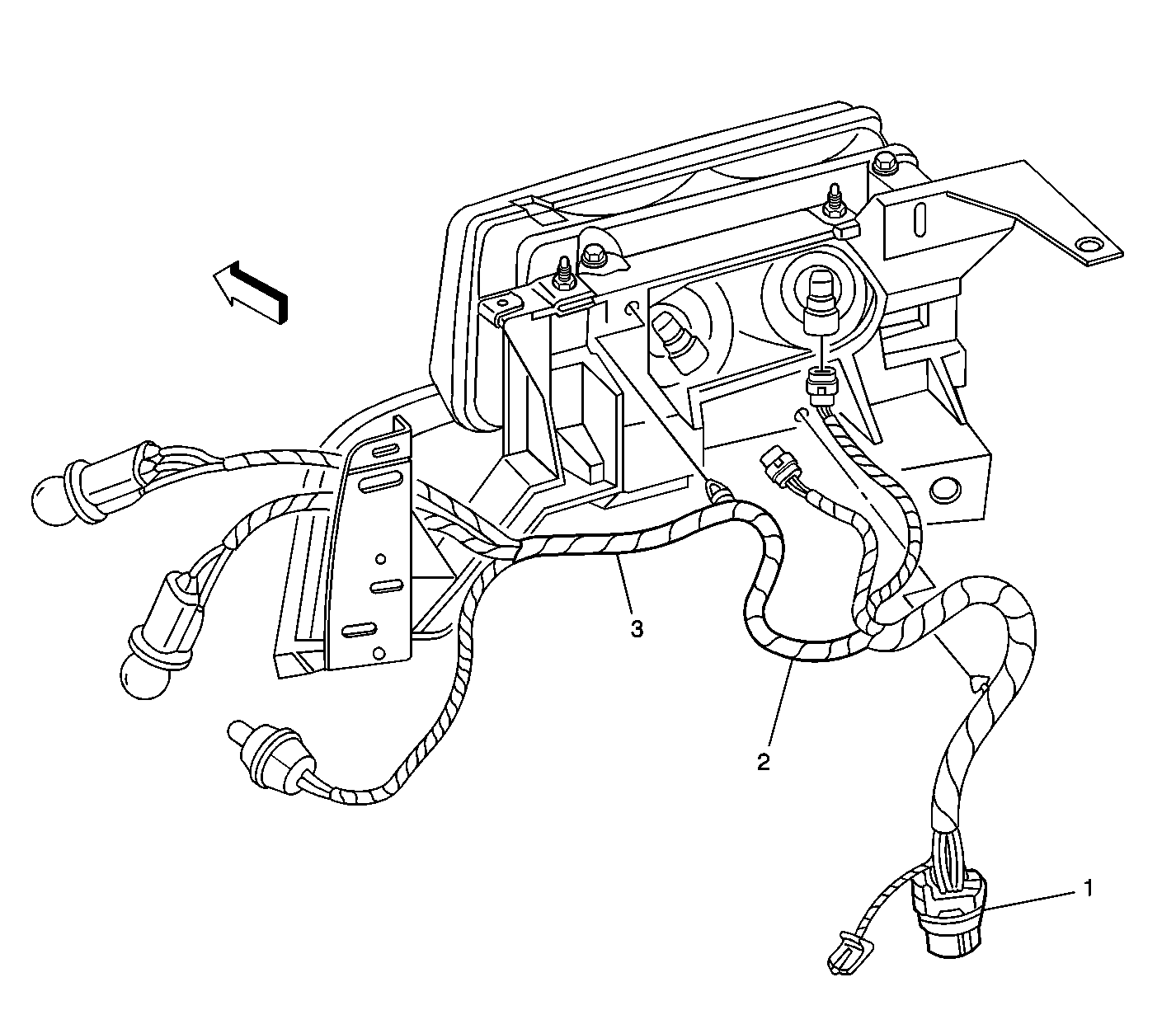 3

2

1