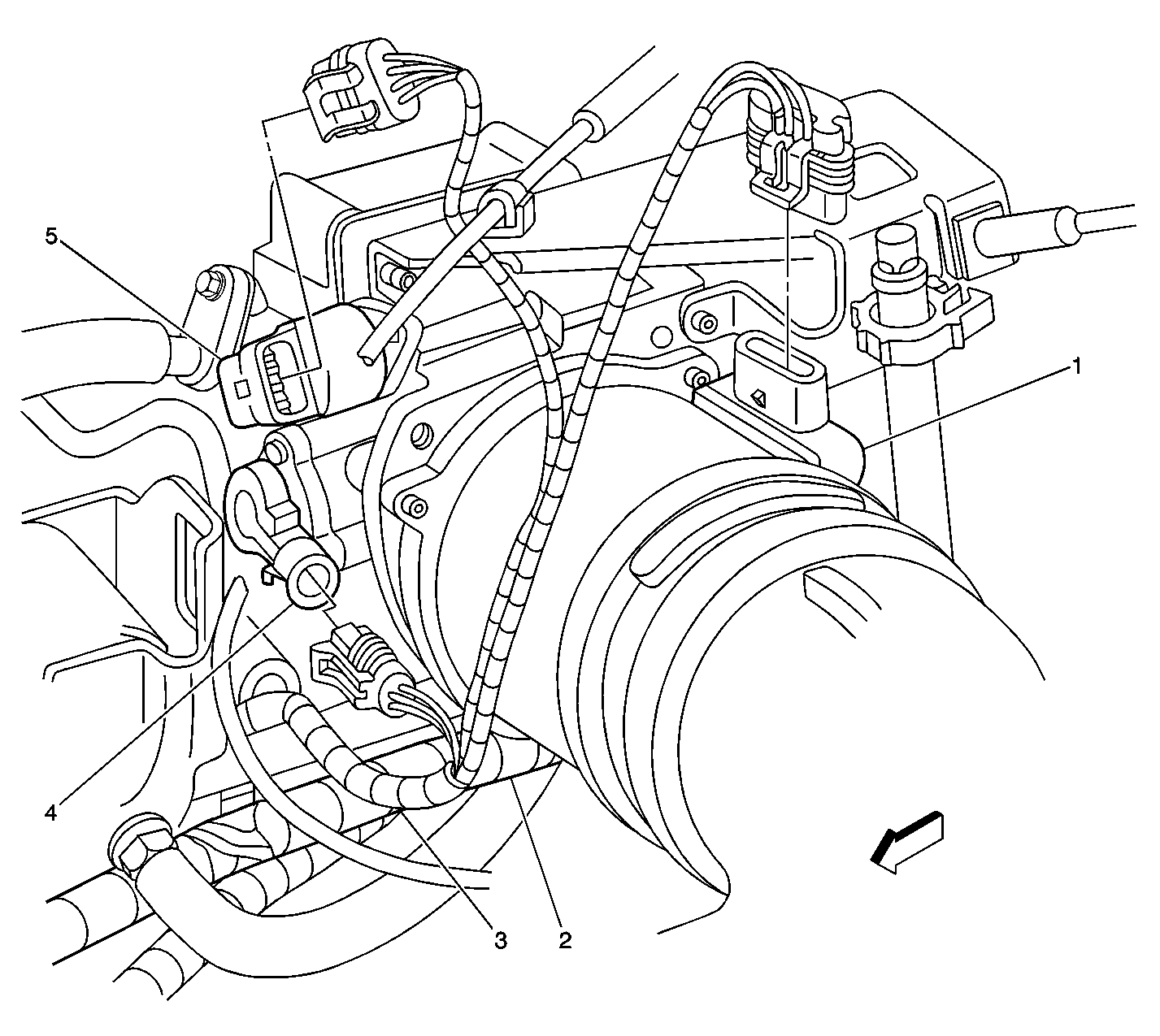 5
1
4
3
2