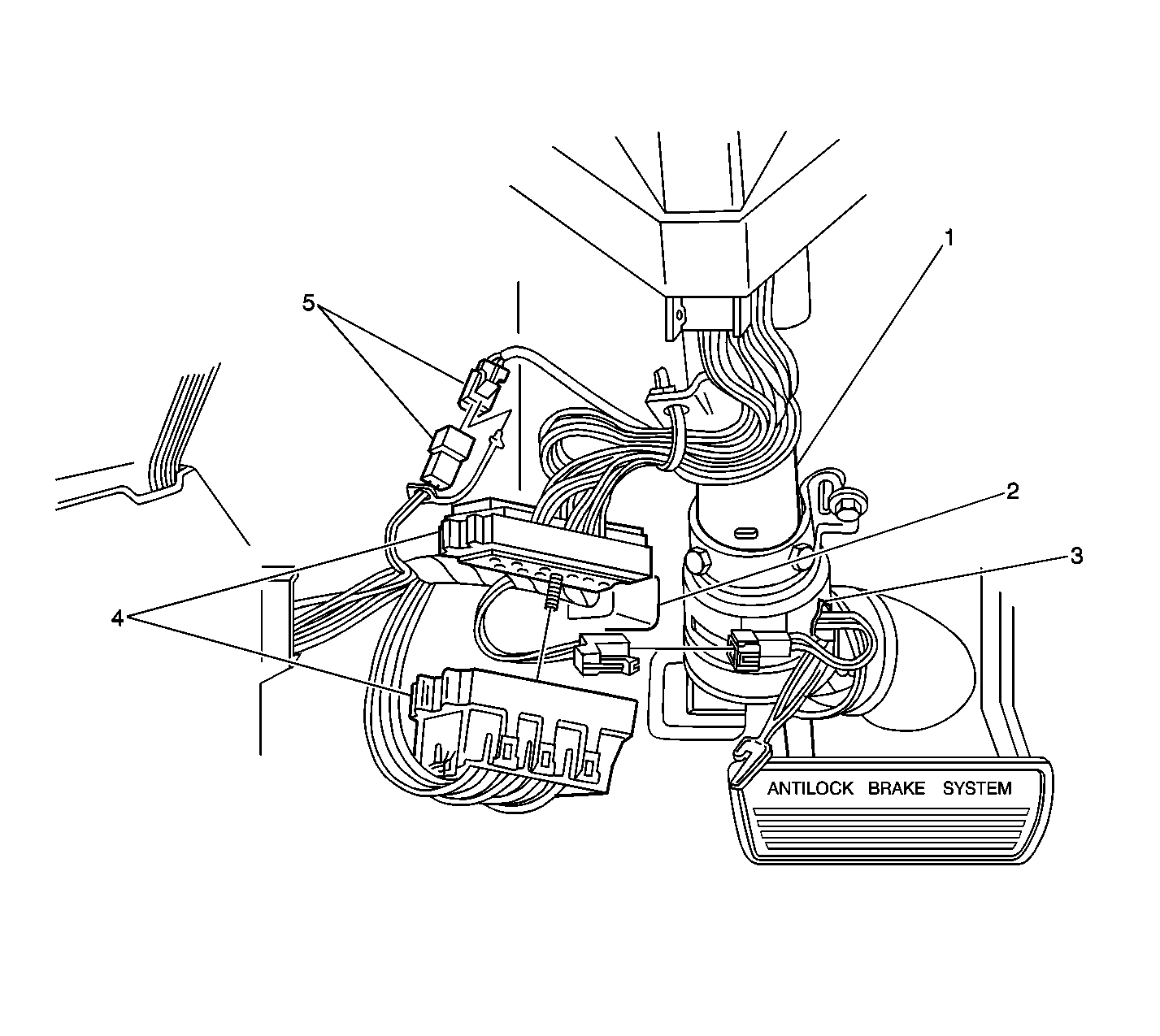 1
5
2
3
4
ANTILOCK BRAKE SYSTEM