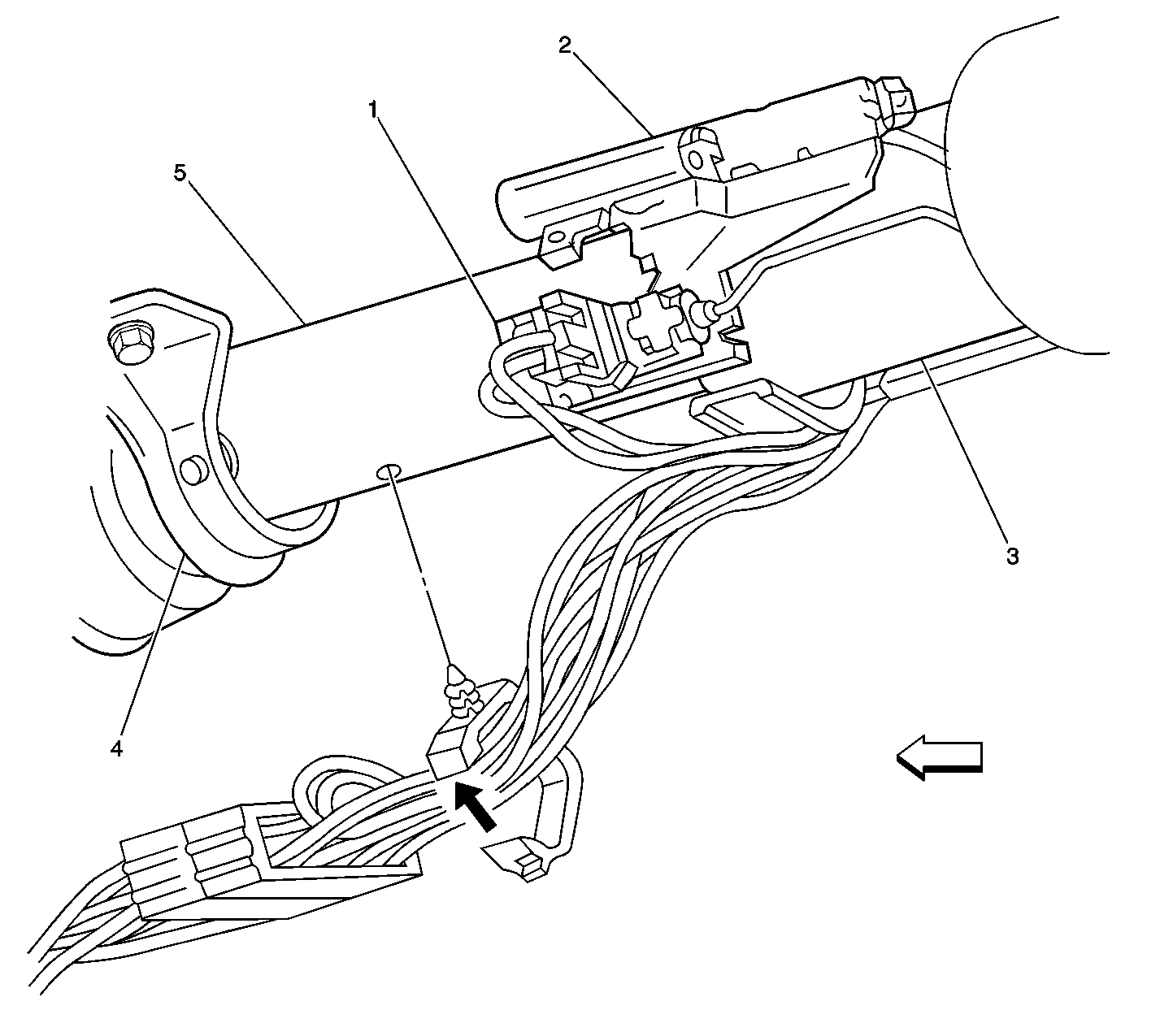 2
1
5
3
4