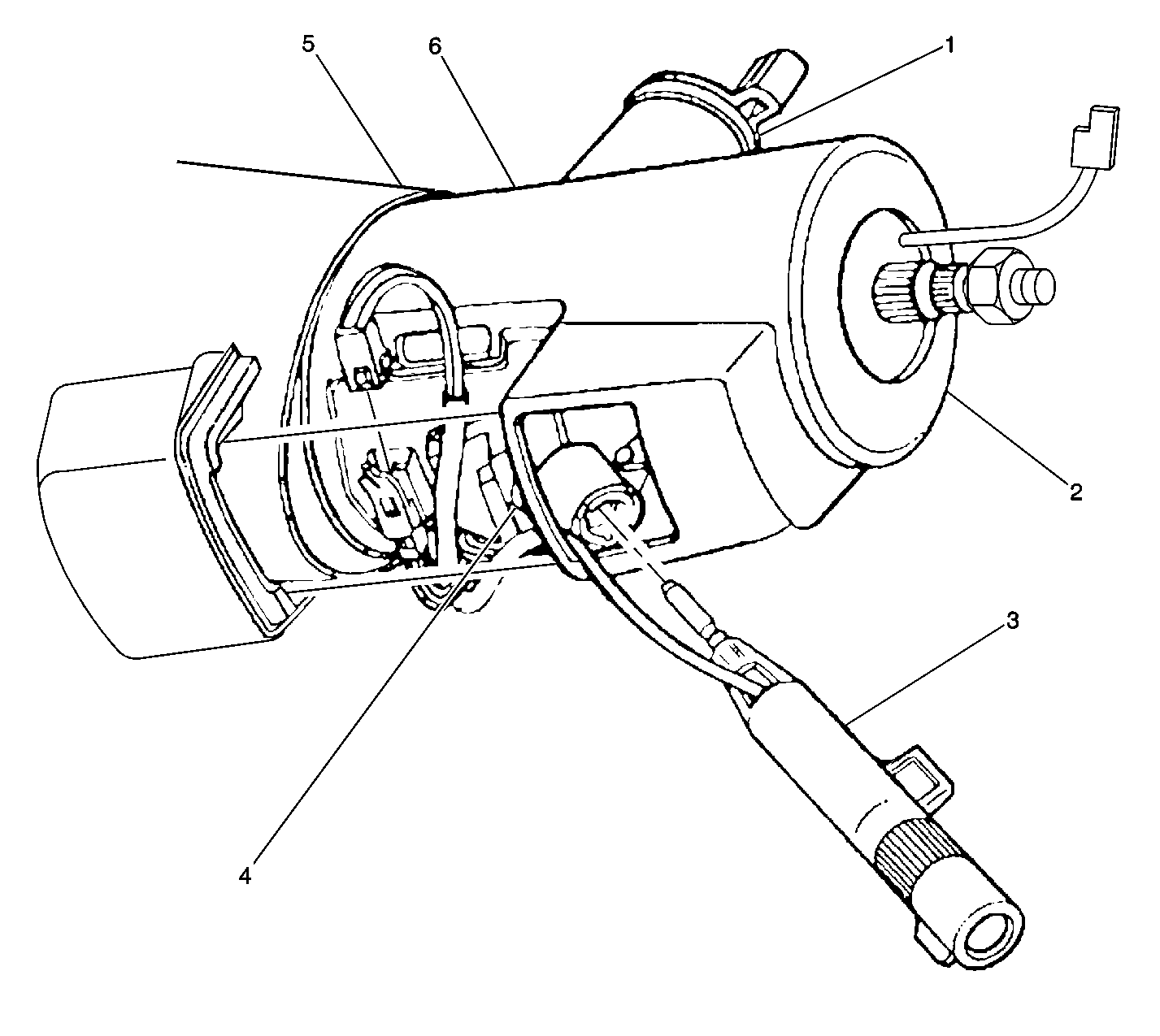 5
6
1
2
3
4