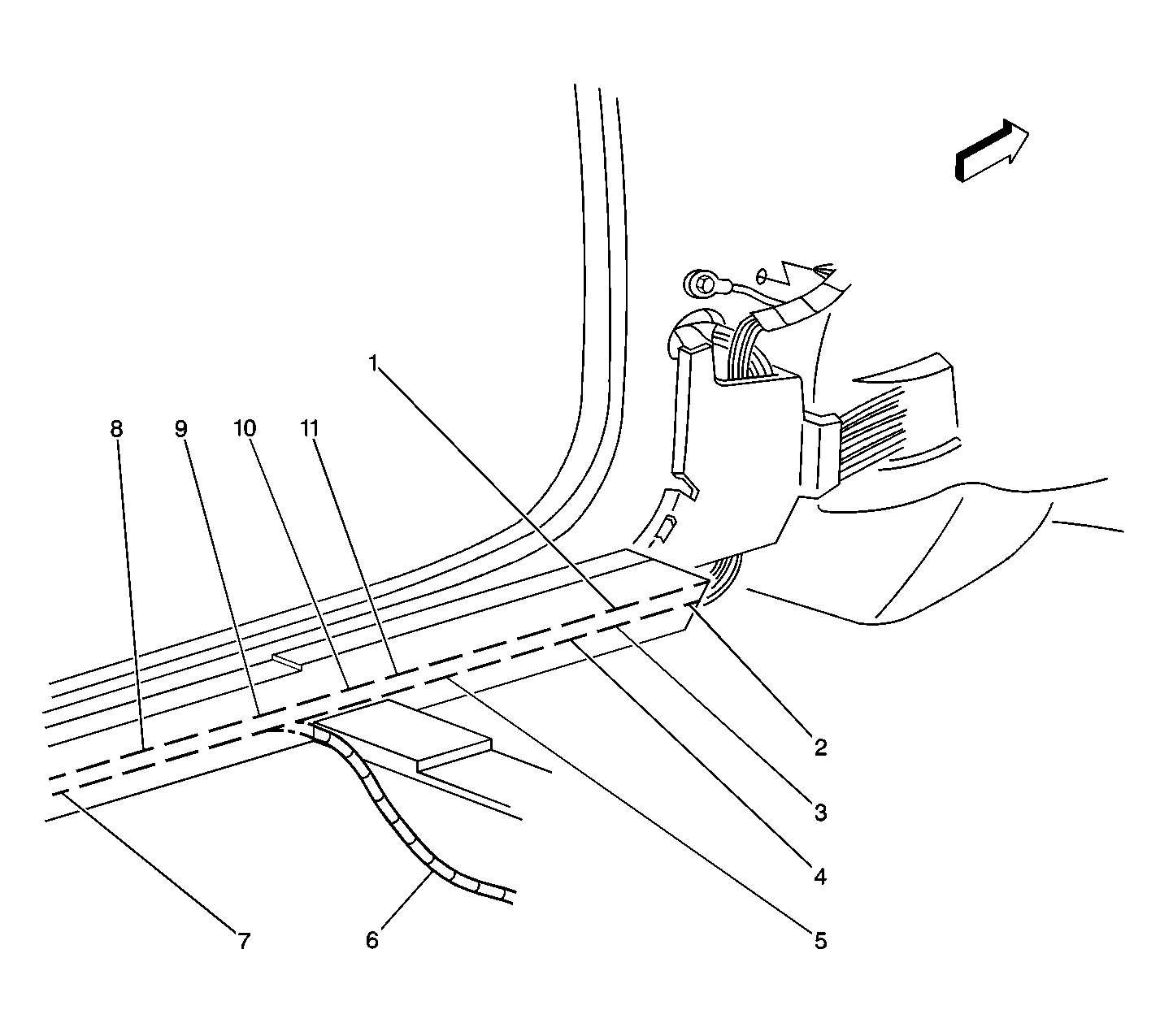 1
8
9
10
11
2
3
4
5
7
6