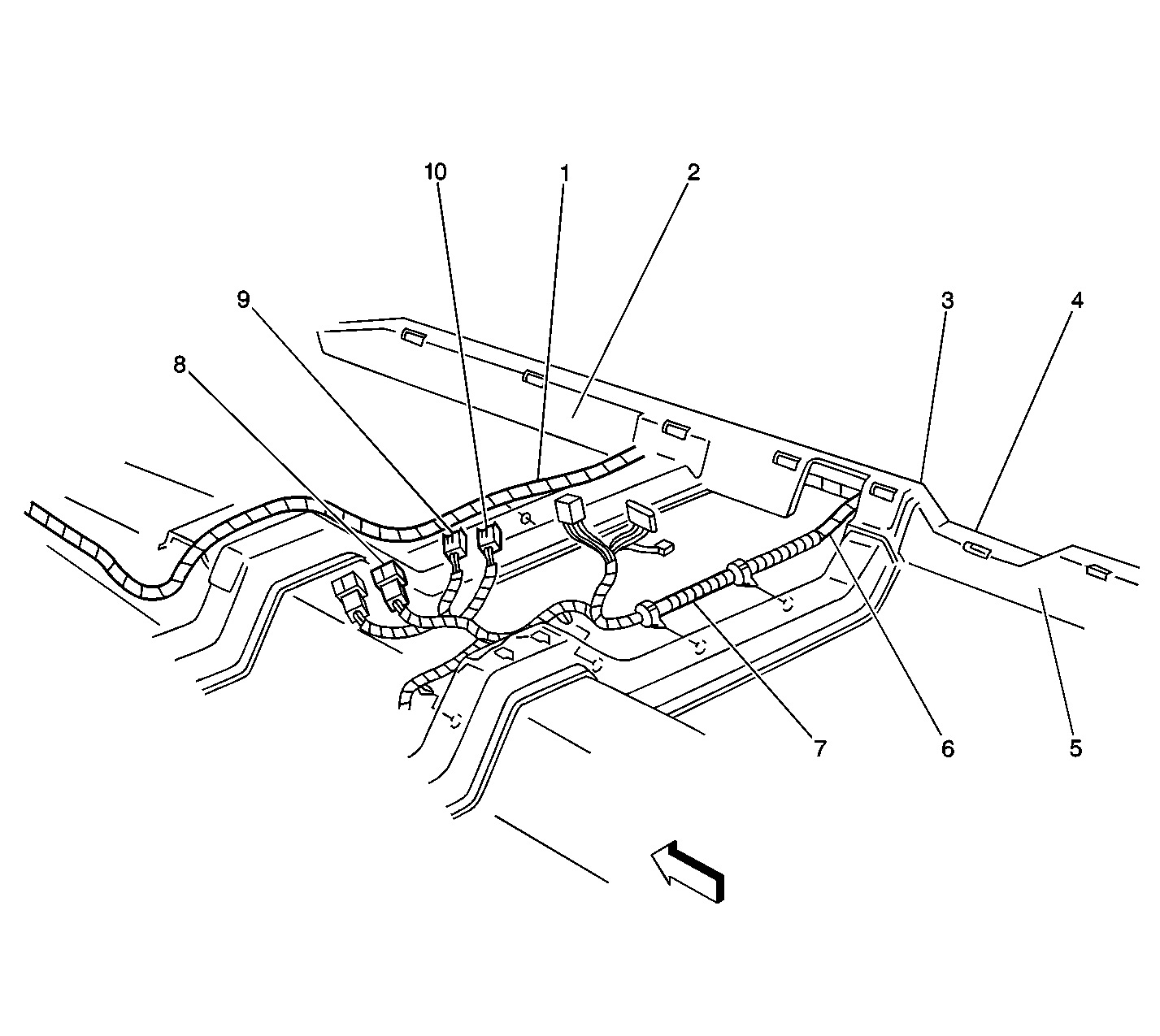 10
1
2
9
3
4
8
7
6
5