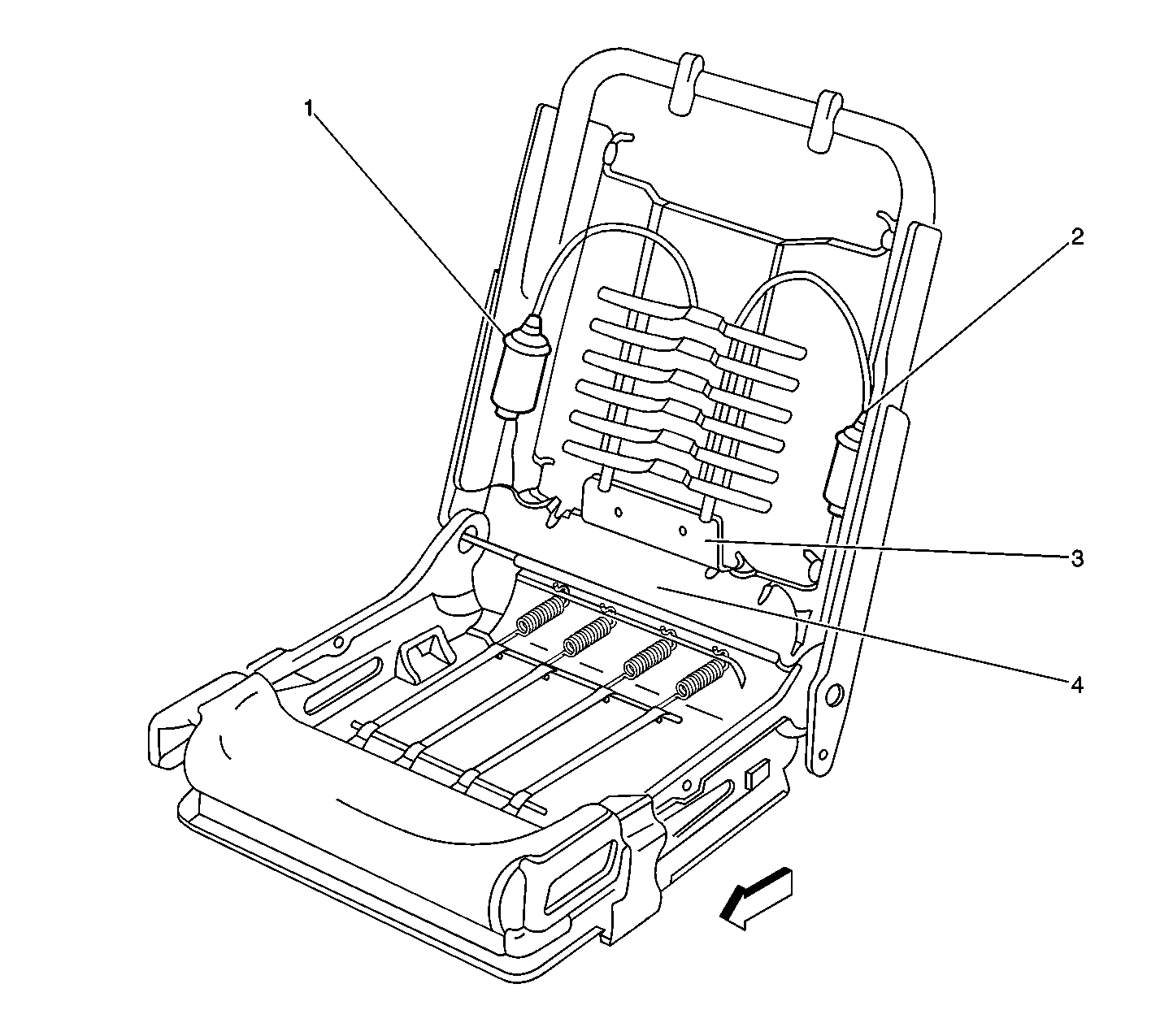 1
2
3
4