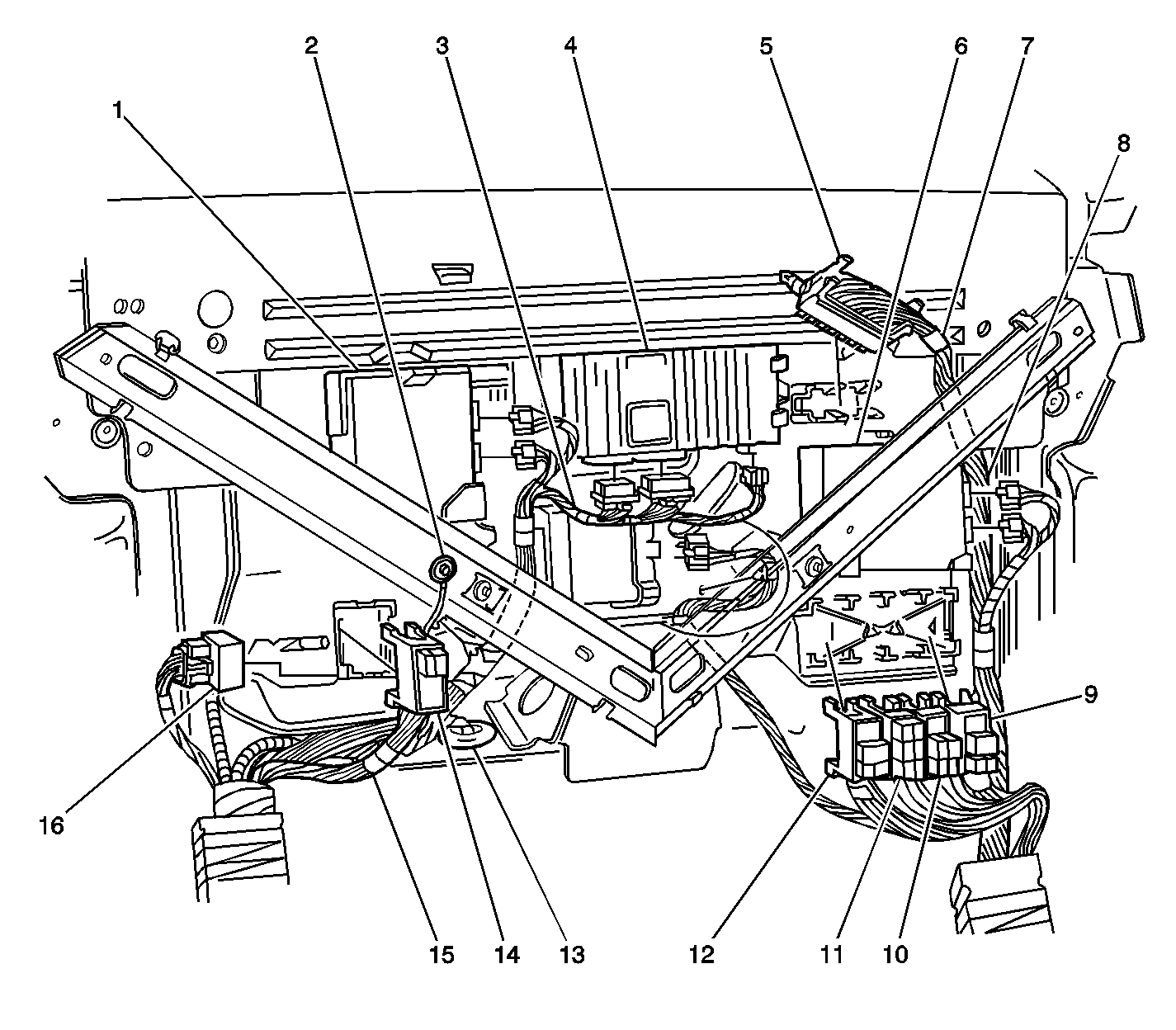 2 3 4 5 6 7
1
8
9
16
15 14 13 12 11 10