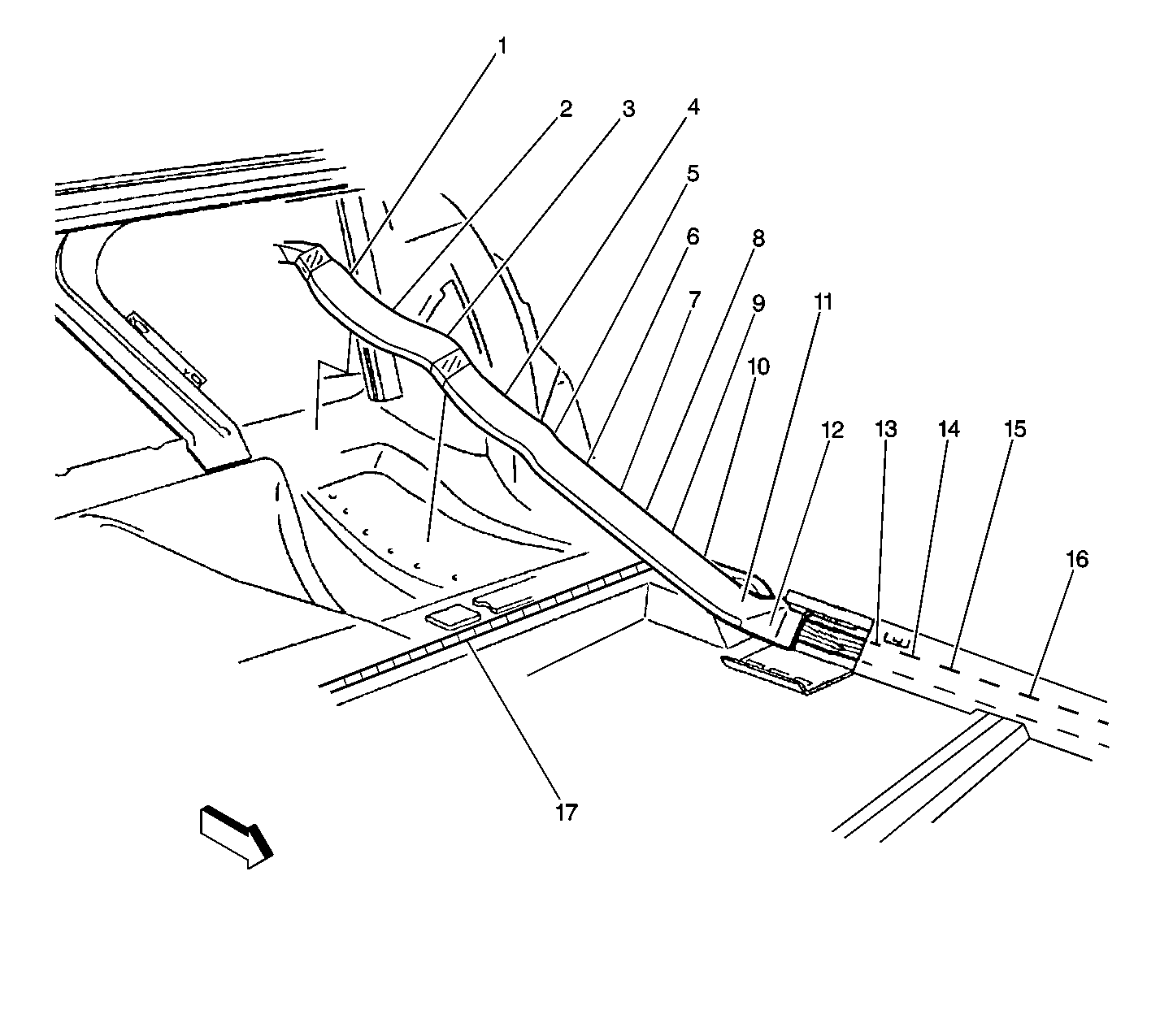 1
2
3
4
5
6
8
7
9
11
10
12
13
14
15
16
17