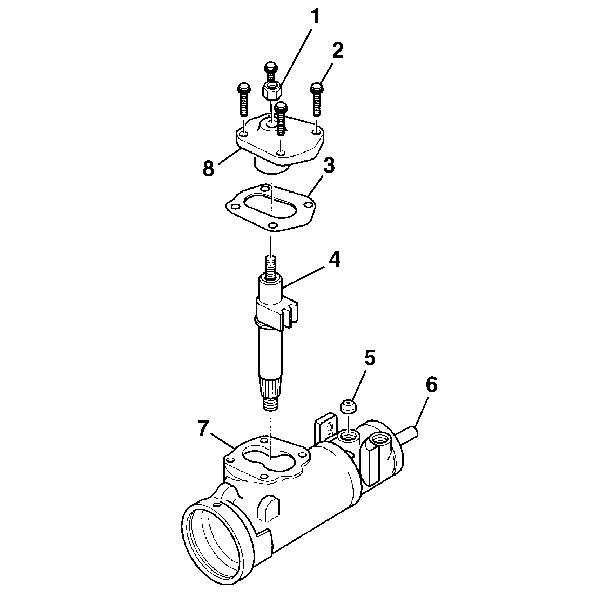 1
2
8
3
4
5
6
7