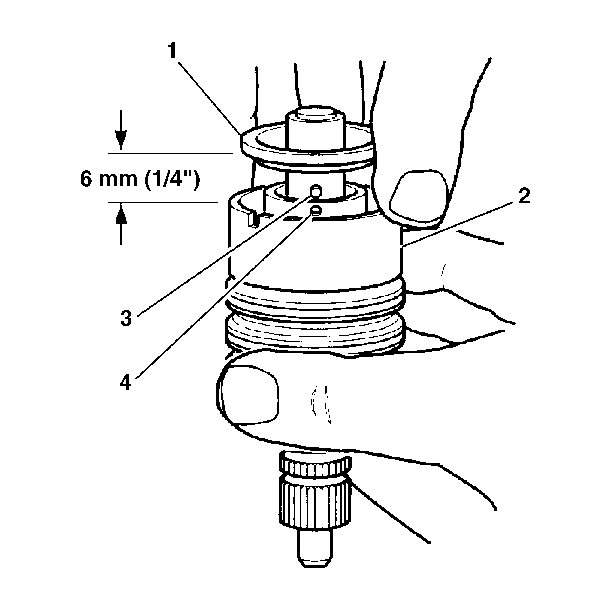 1

6 mm (1/4")

2

3

4