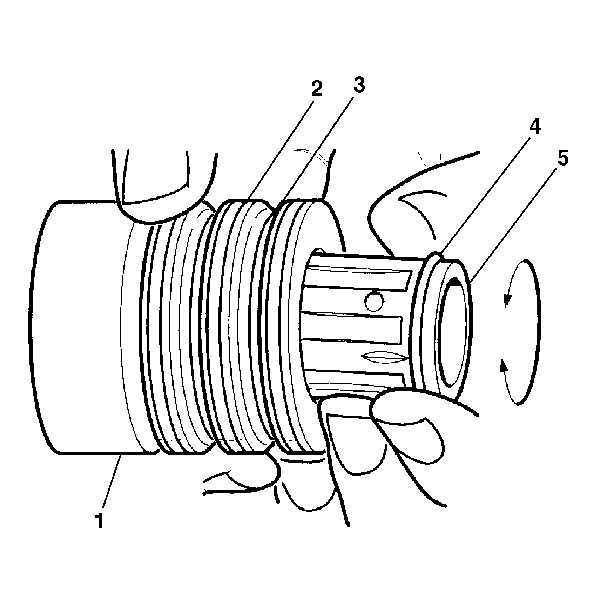 2
3
4
5
1