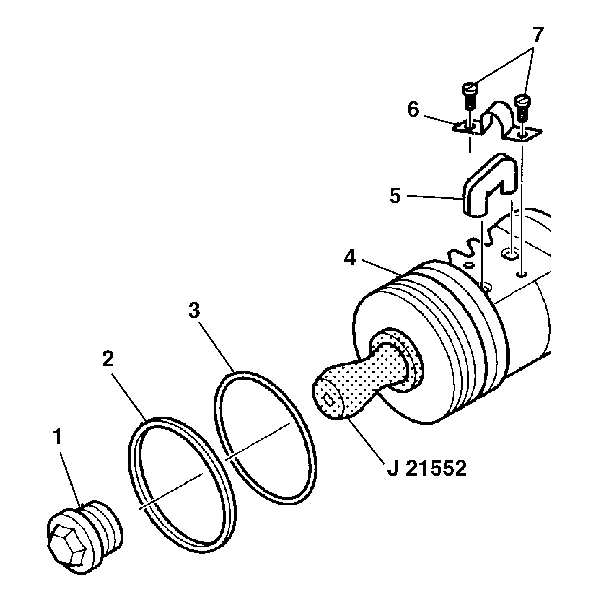 7
6
5
4
3
2
1
J 21552