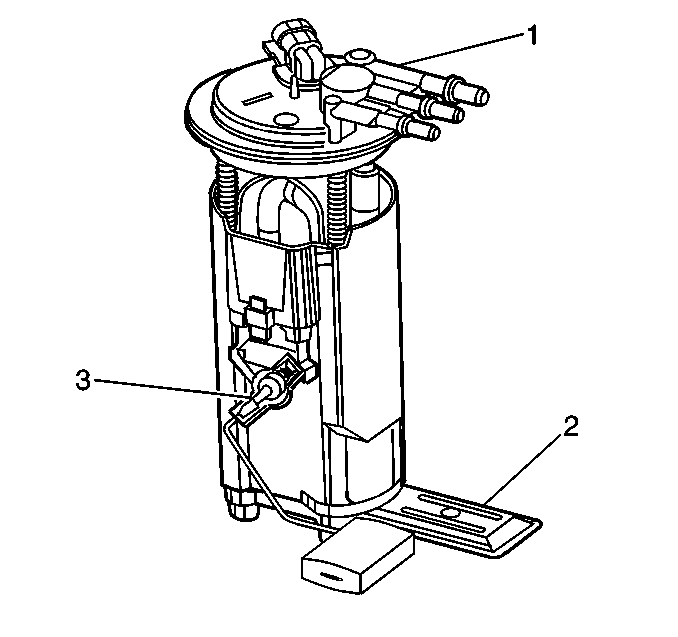 1
3
2