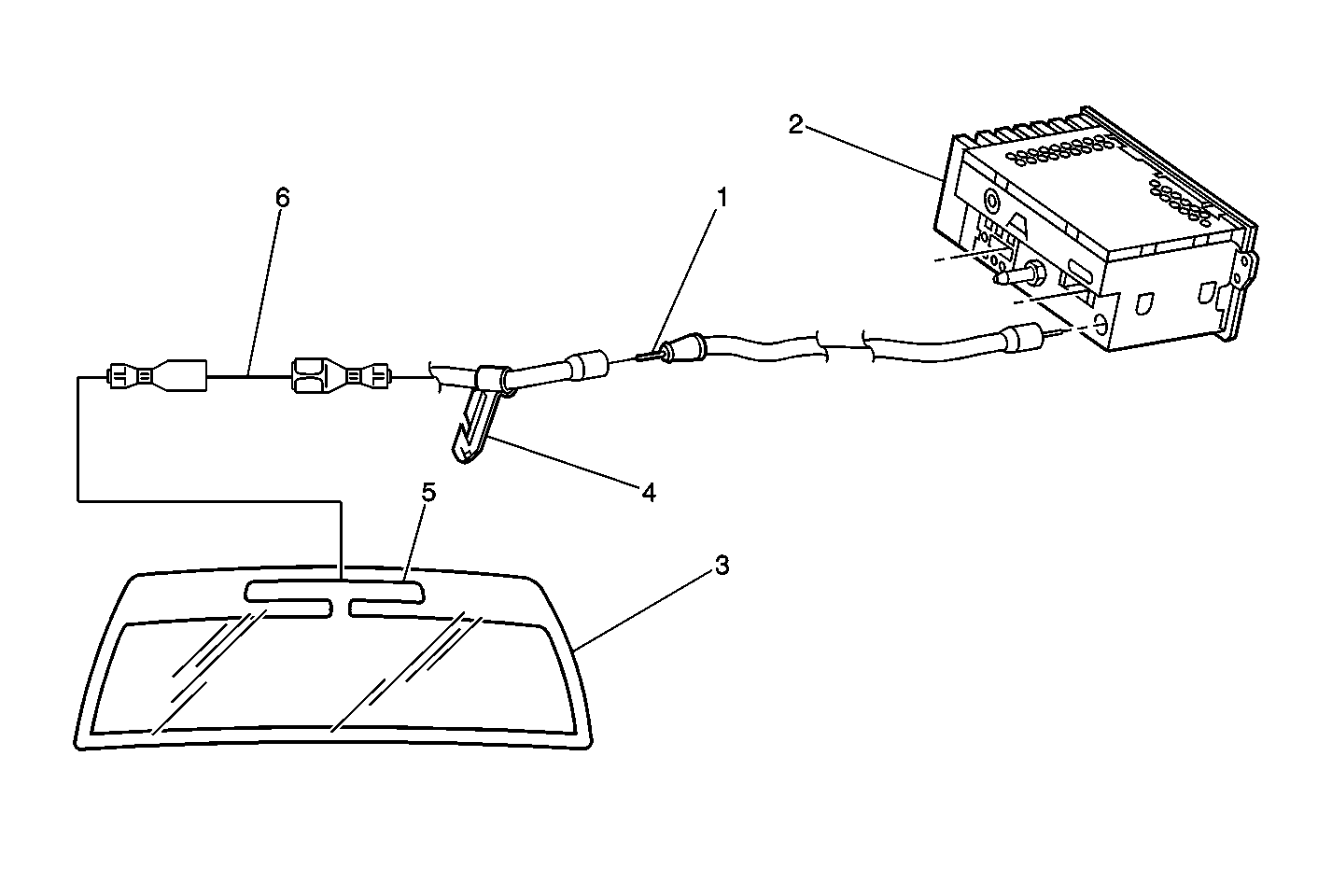 2
6
1
4
5
3