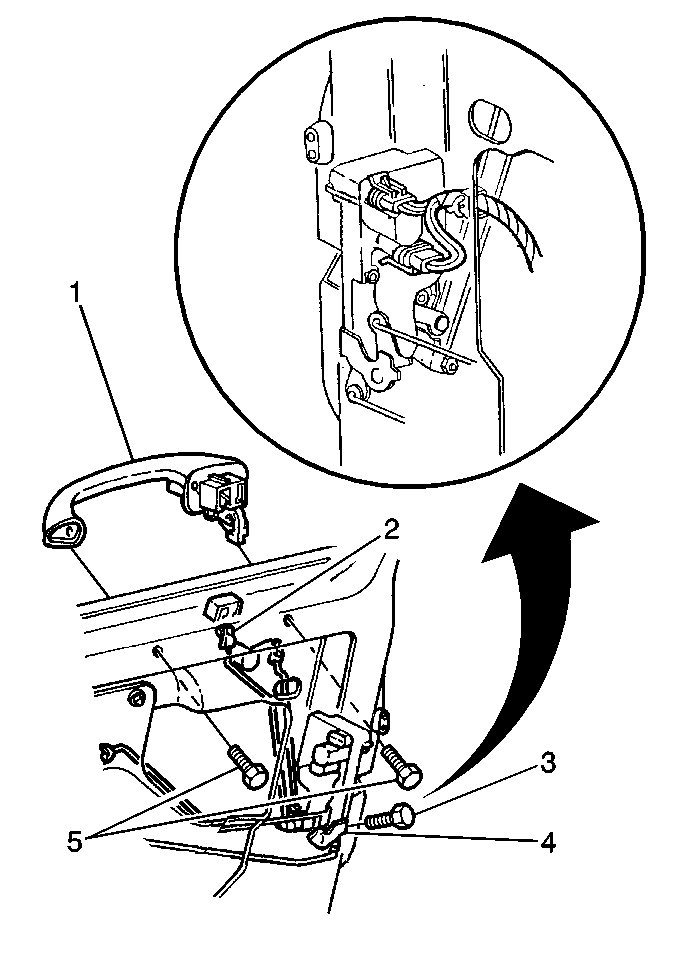 1
2
3
4
5