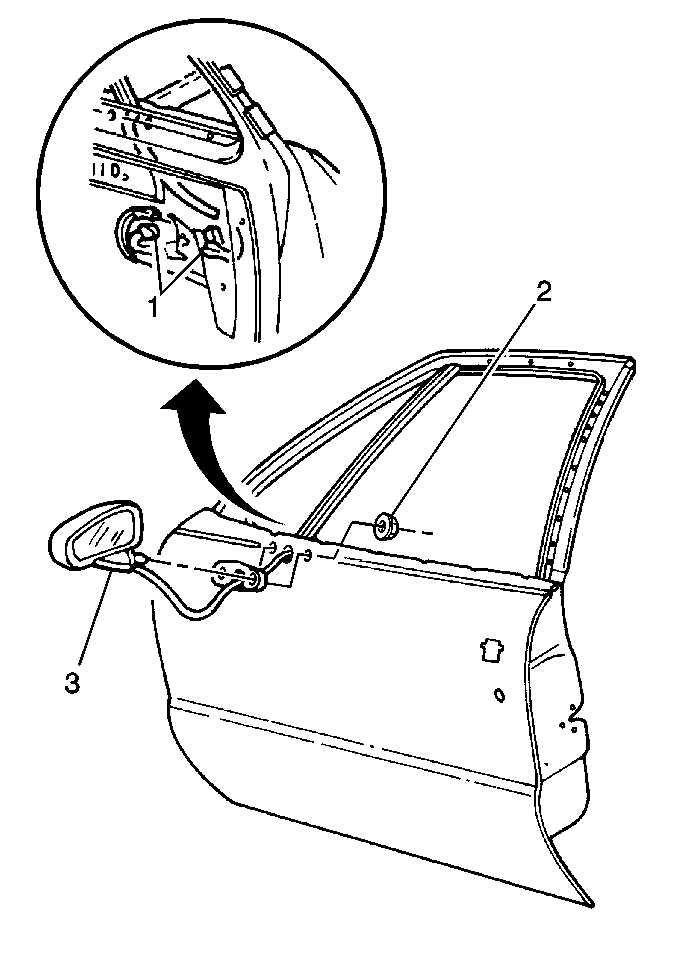 1
2
3