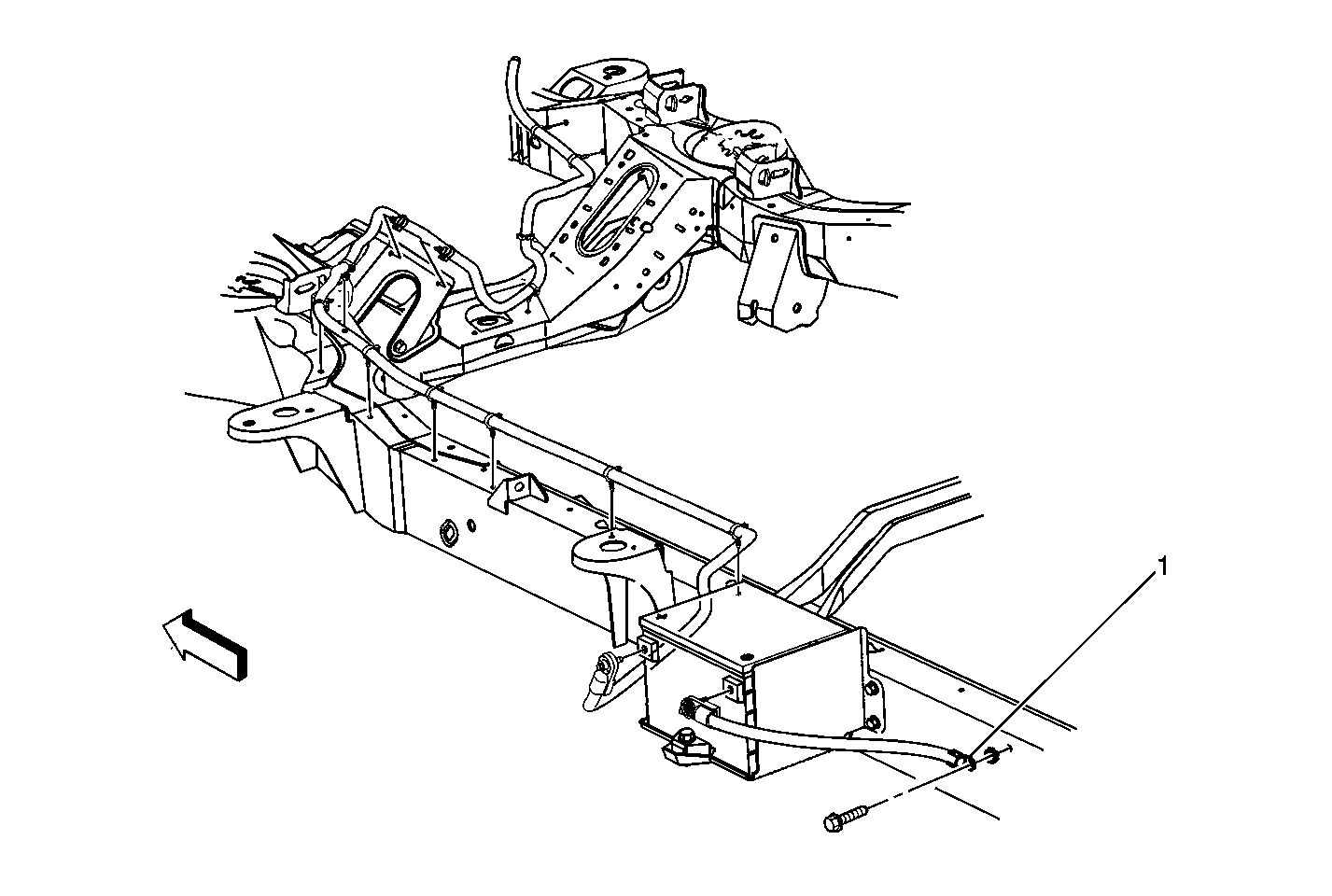 1