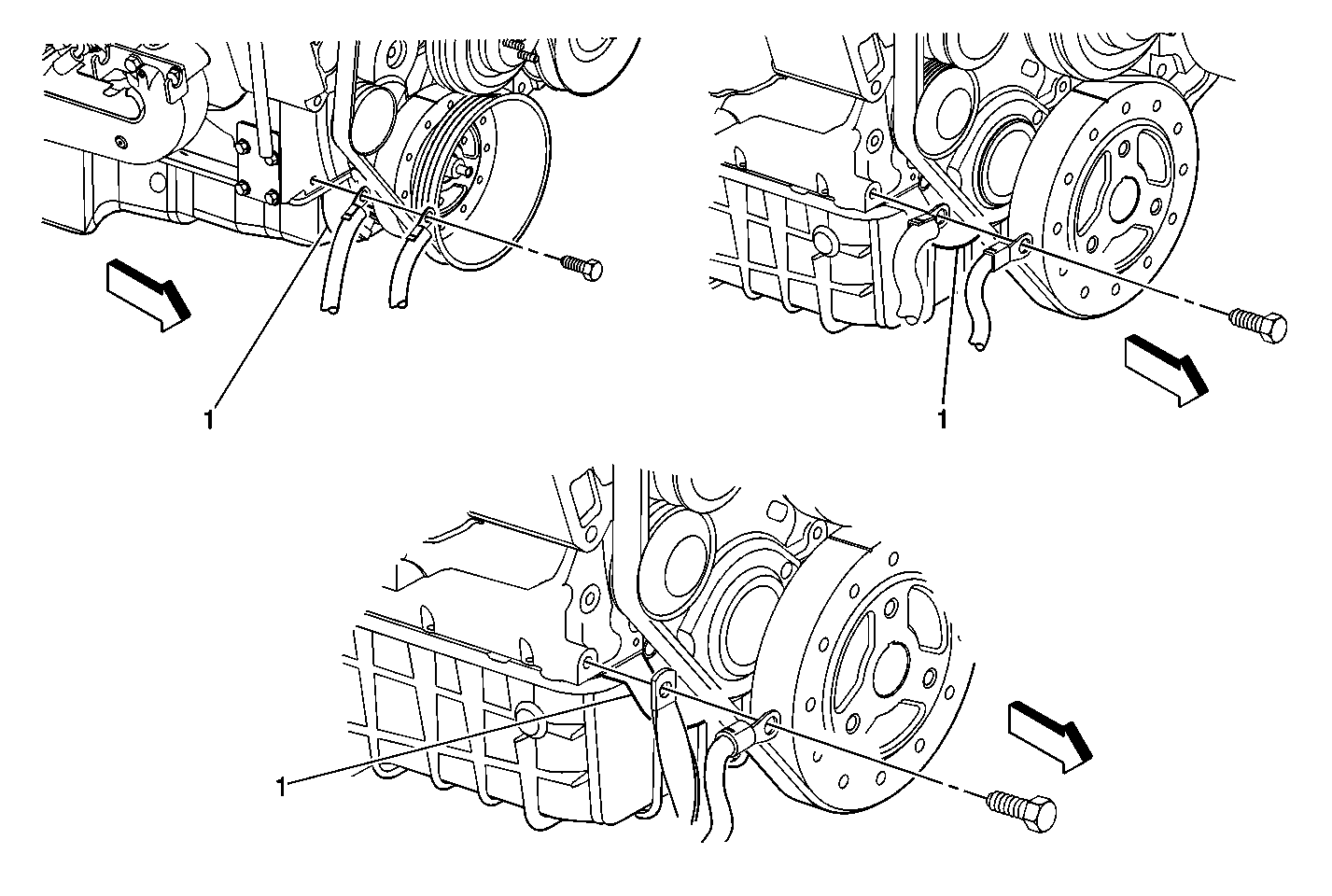 1

1

1