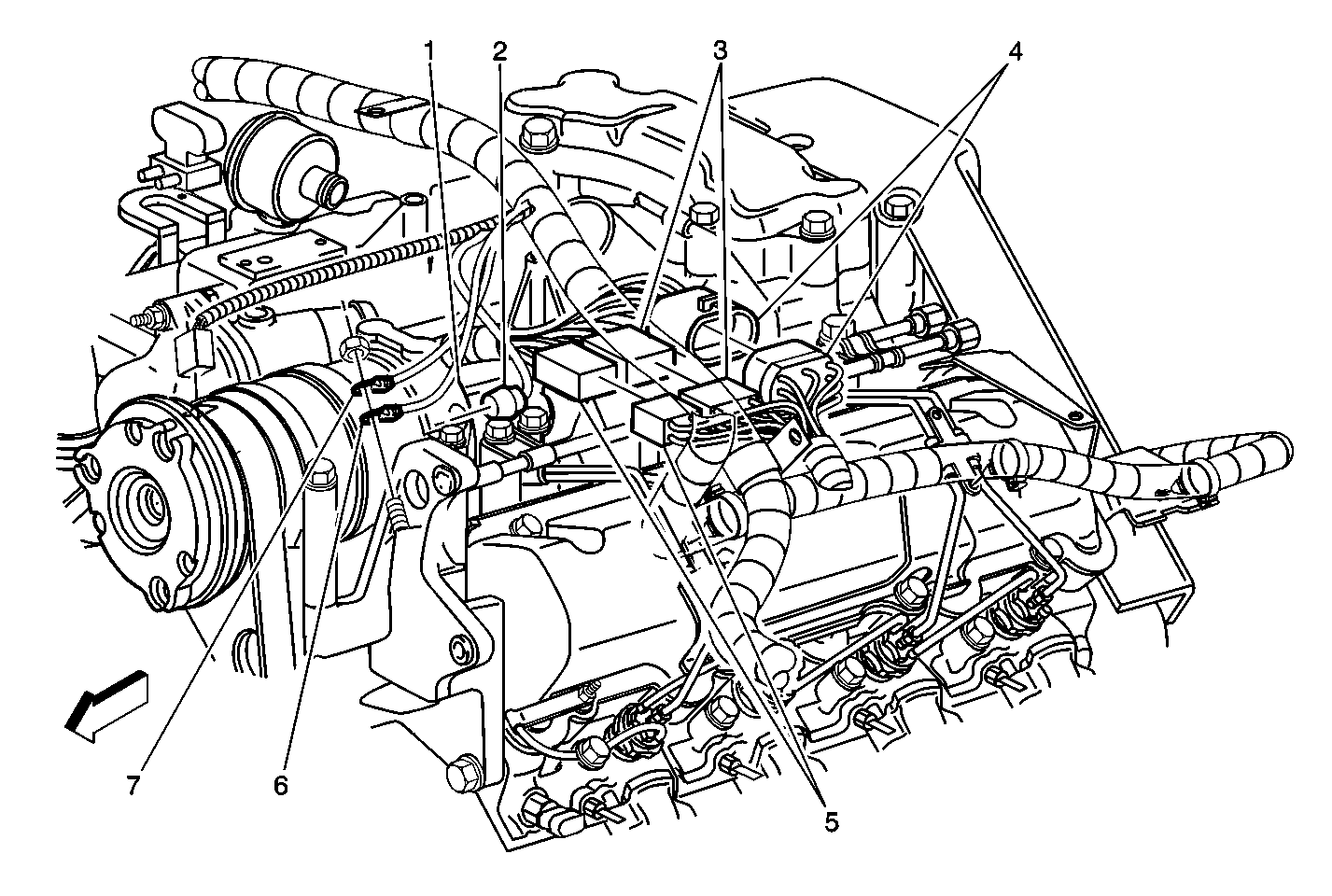 1
2
3
4
7
6
5