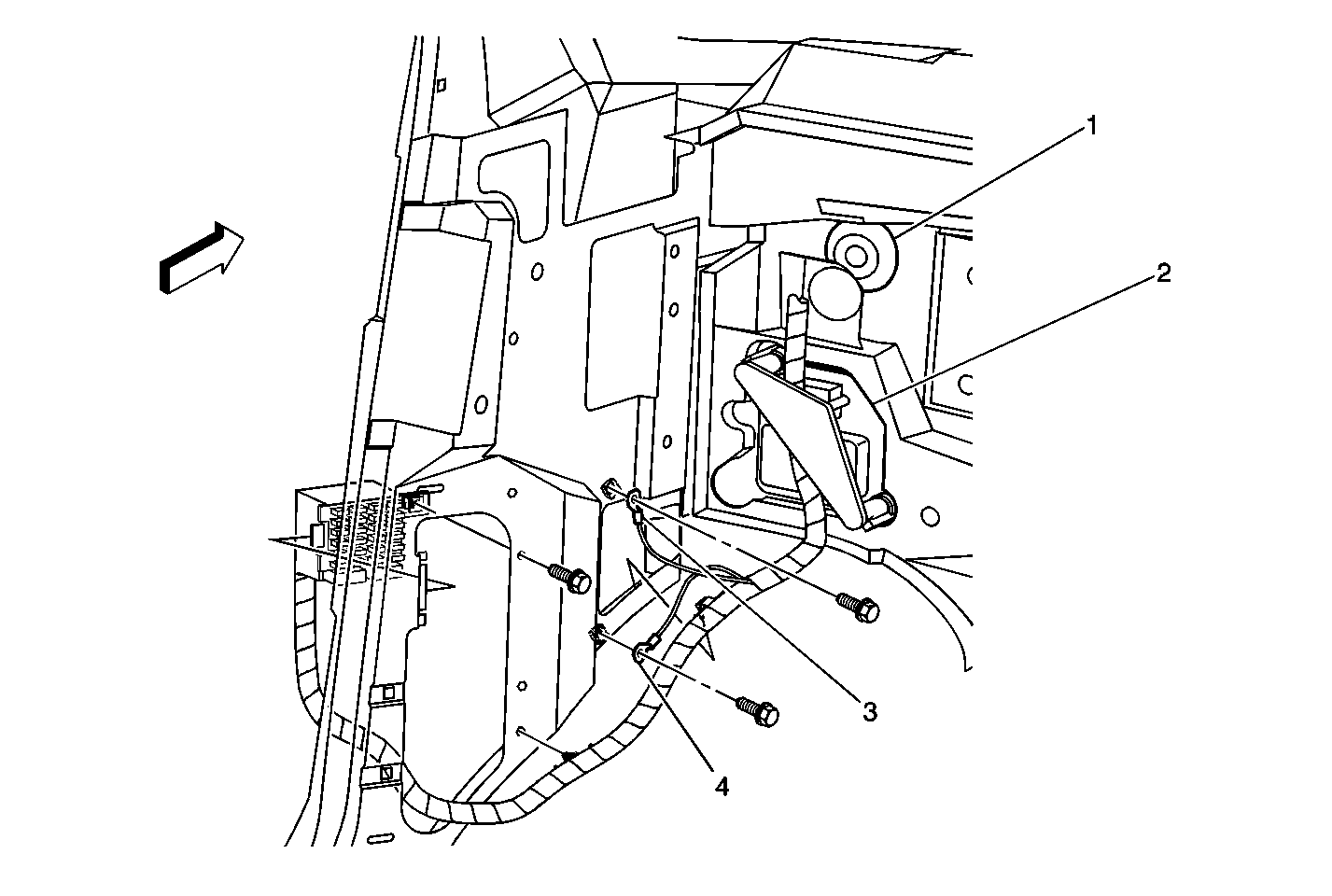 1
2
3
4