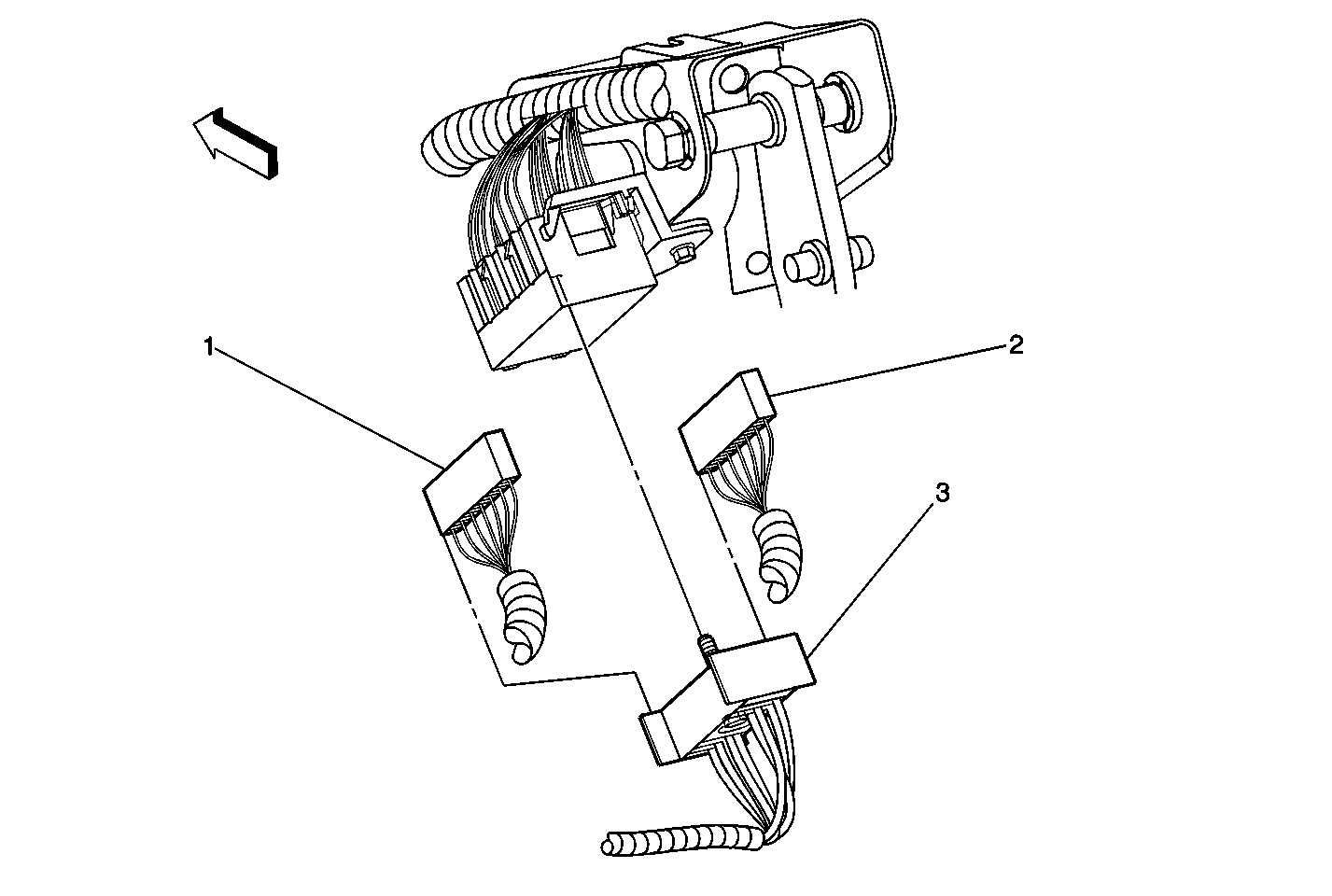 1

2

3