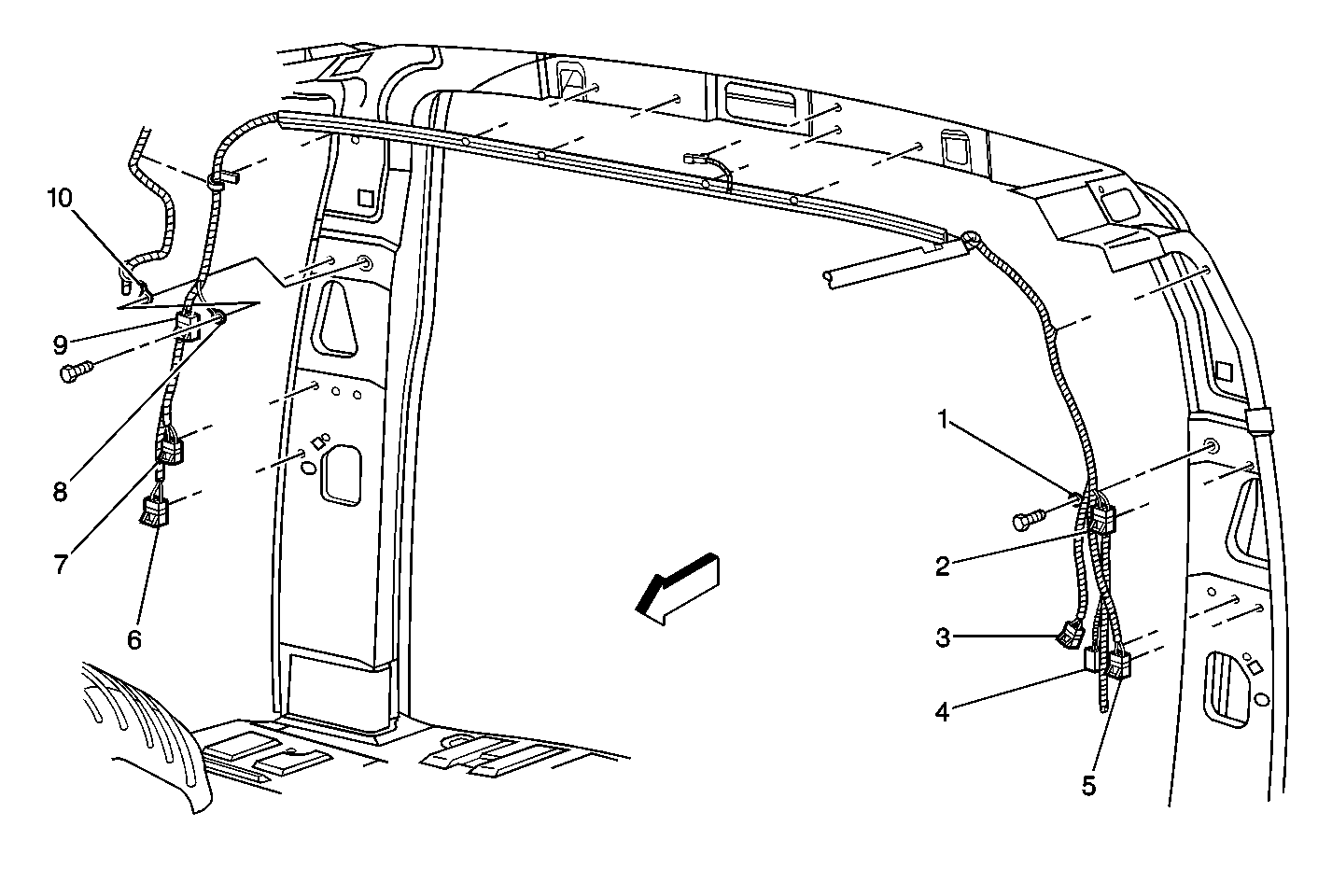 10
9
8
7
6
1
2
3
4
5