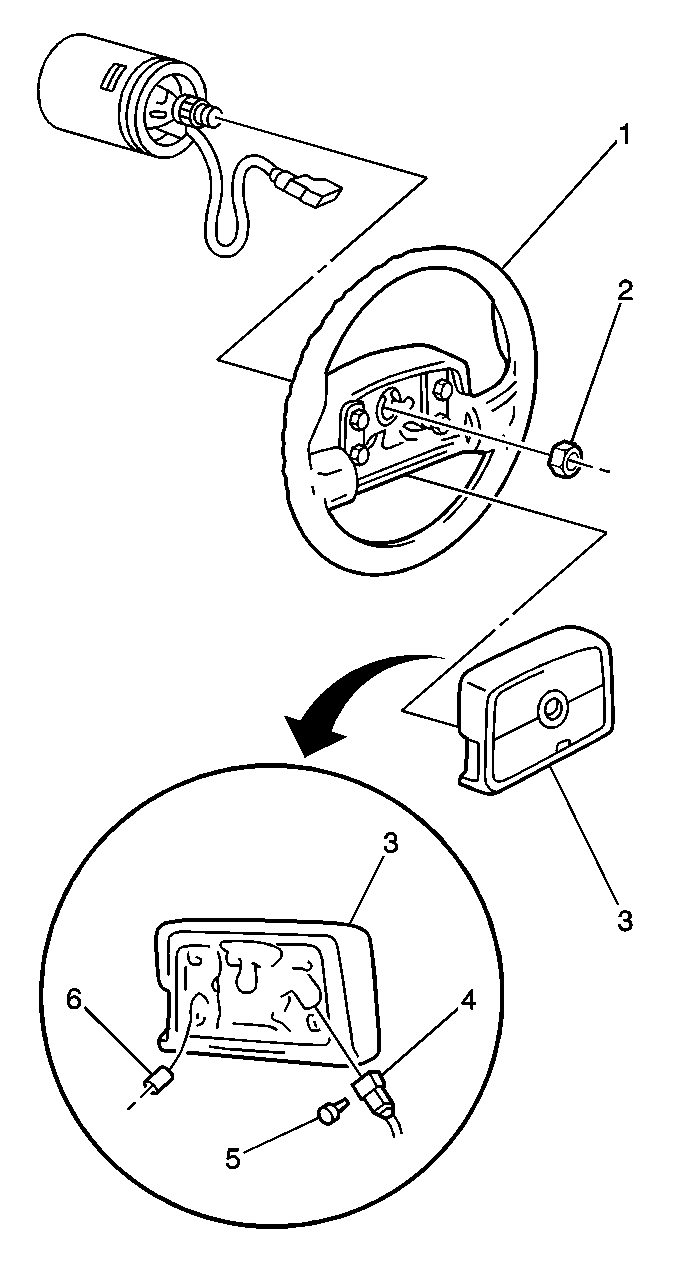 1
2
3
3
6
4
5