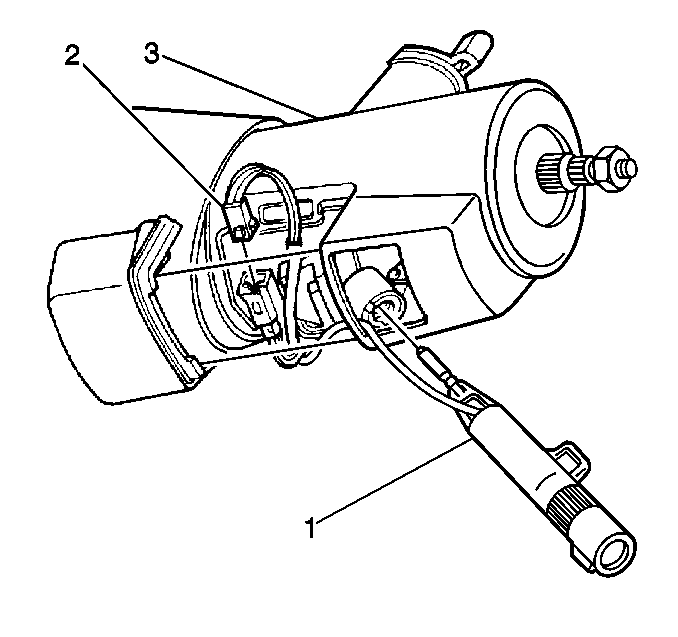 2
3
1