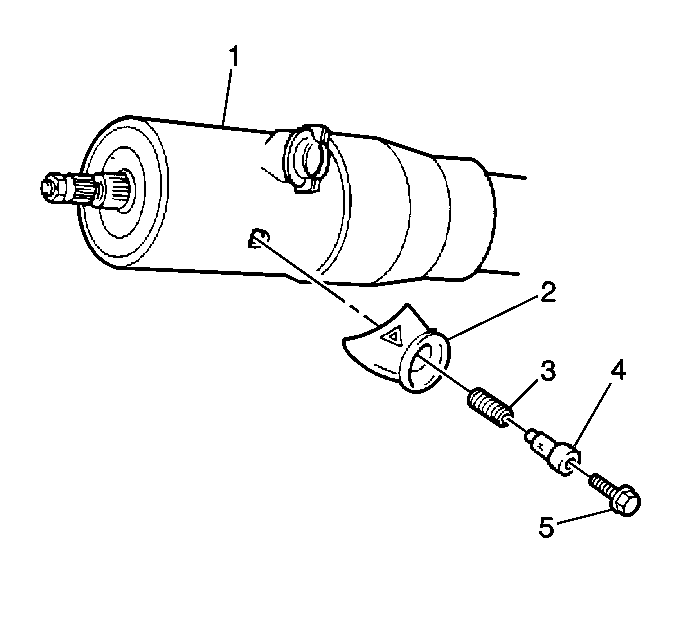 1
2
3
4
5