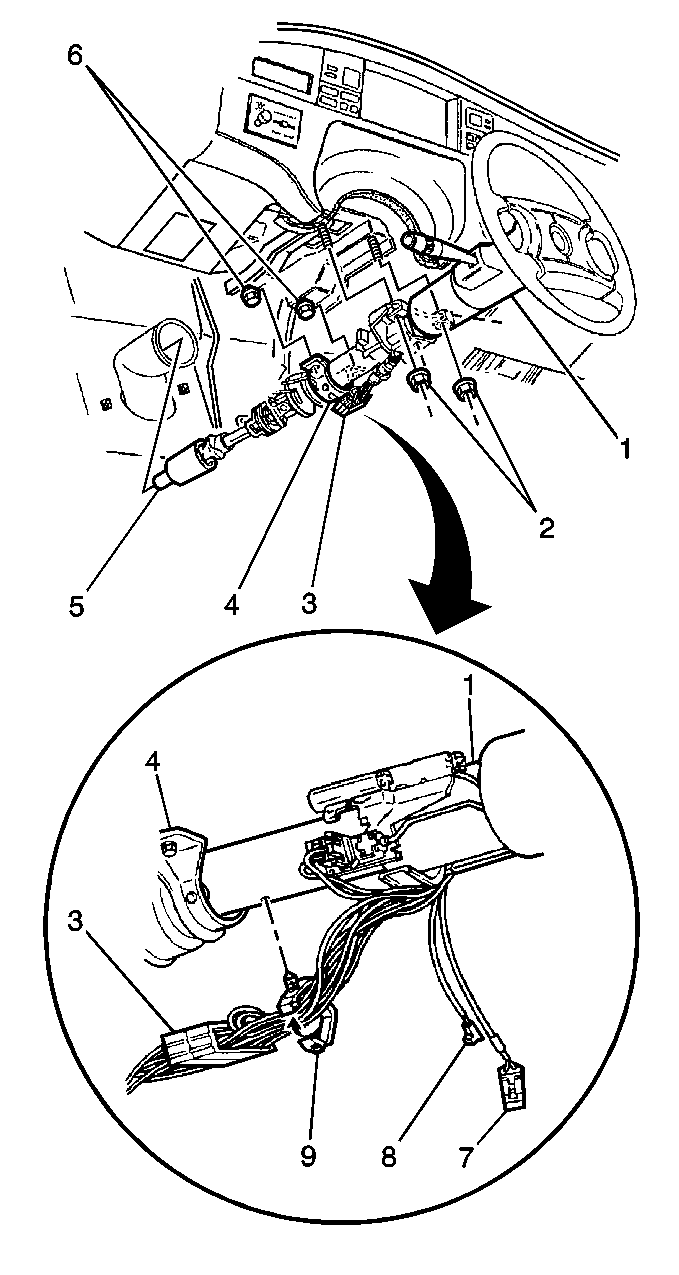 6
1
2
5
4
3
1
4
3
9
8
7