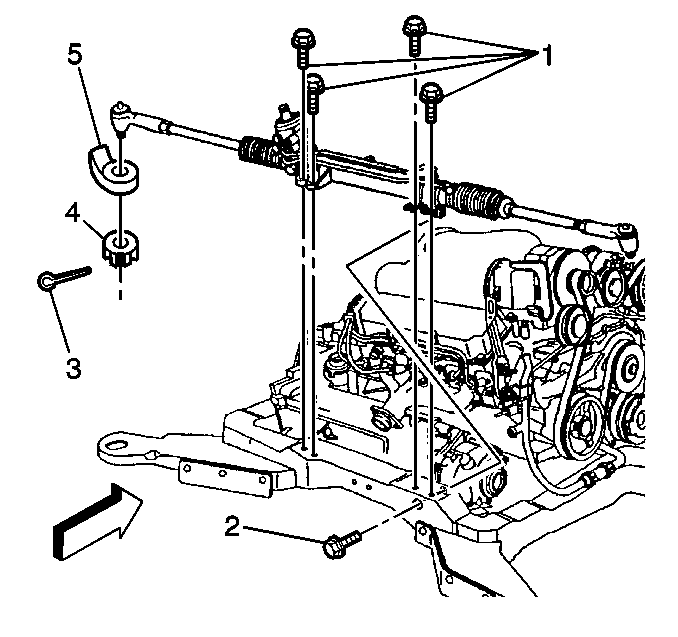 5
1
4
3
2