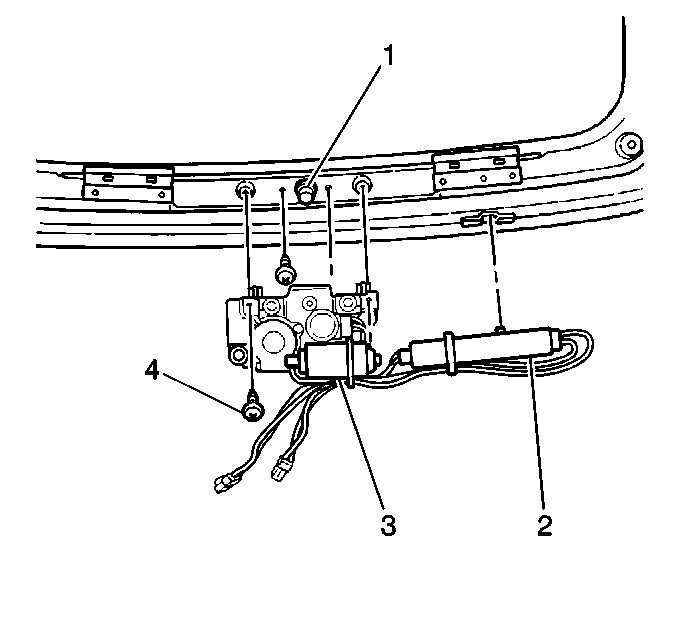 1
4
3
2