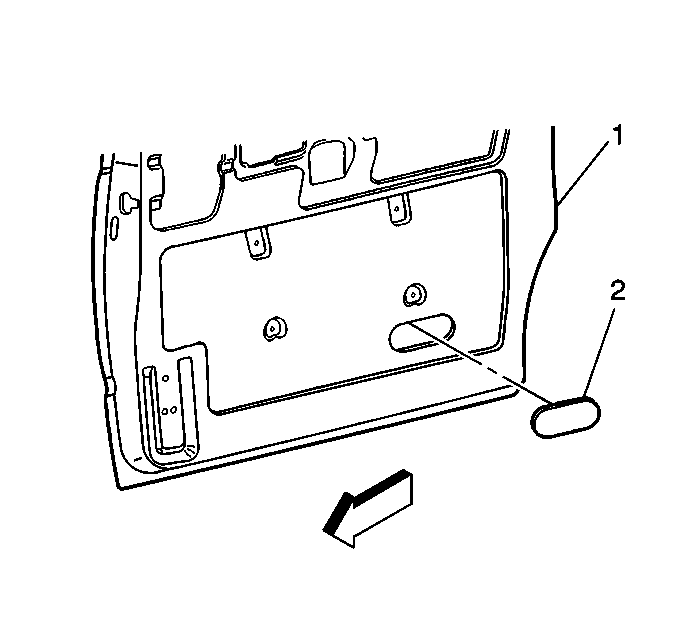 1
2