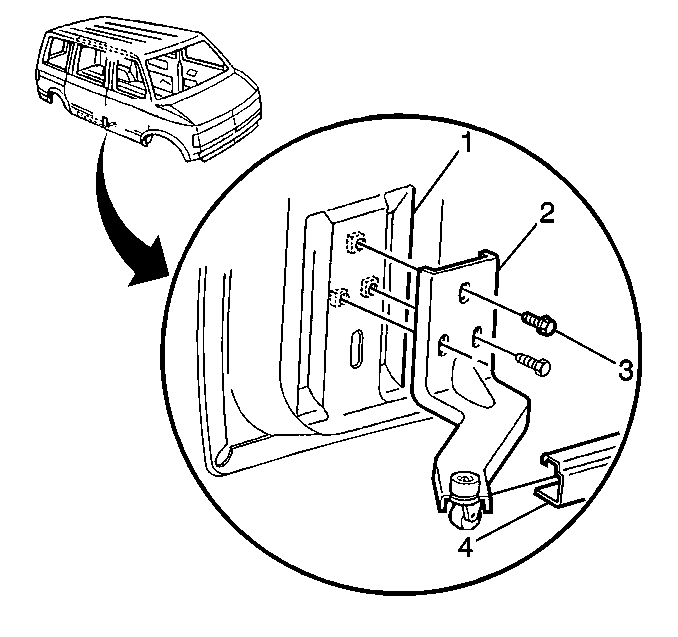 1
2
3
4