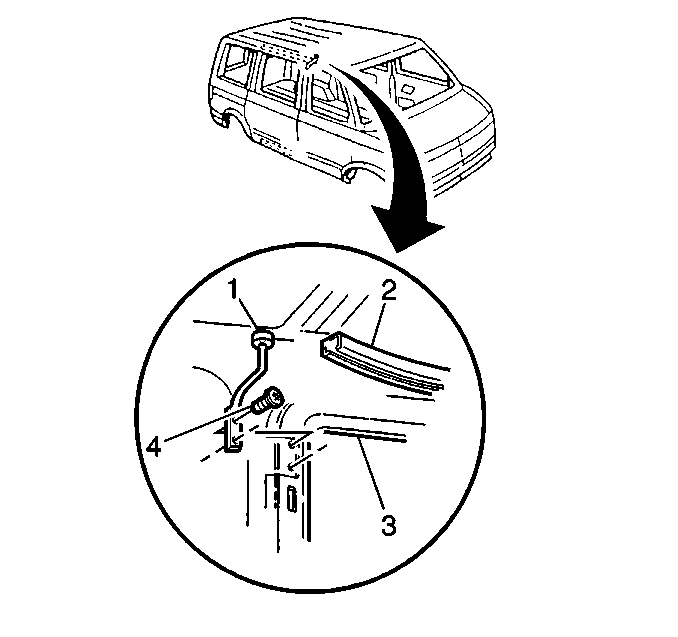 1
2
4
3