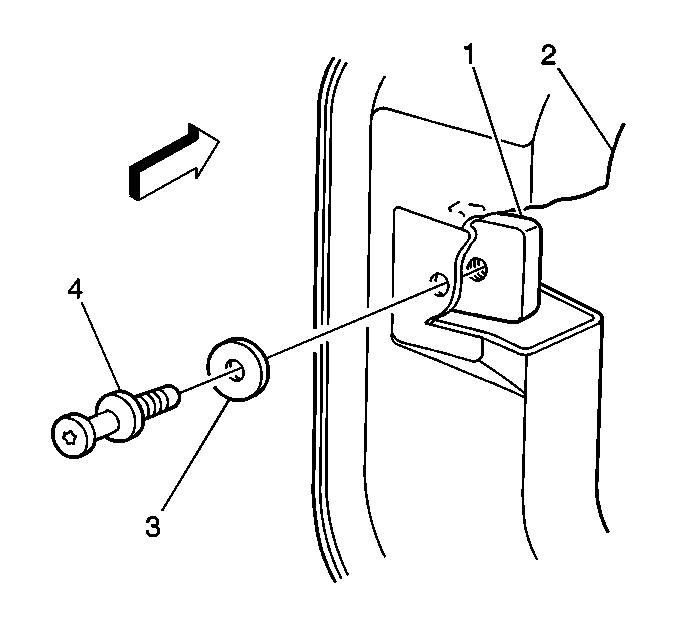 1
2
4
3