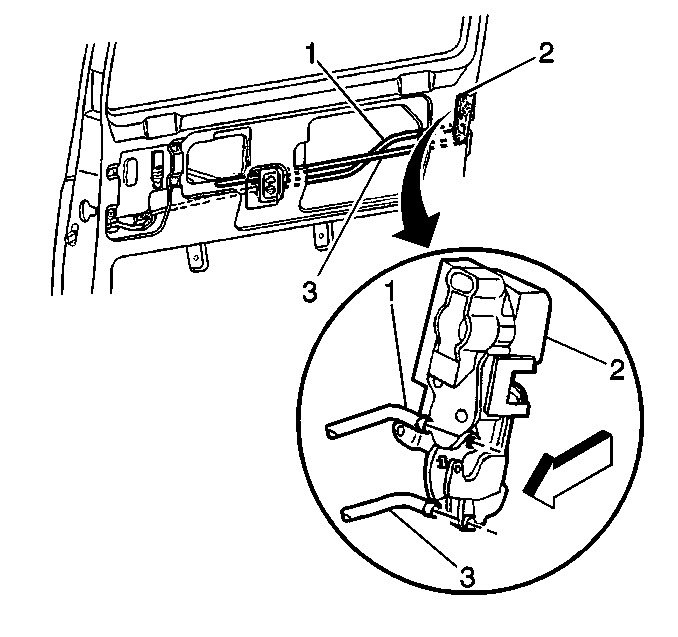 1
2
3
1
2
3