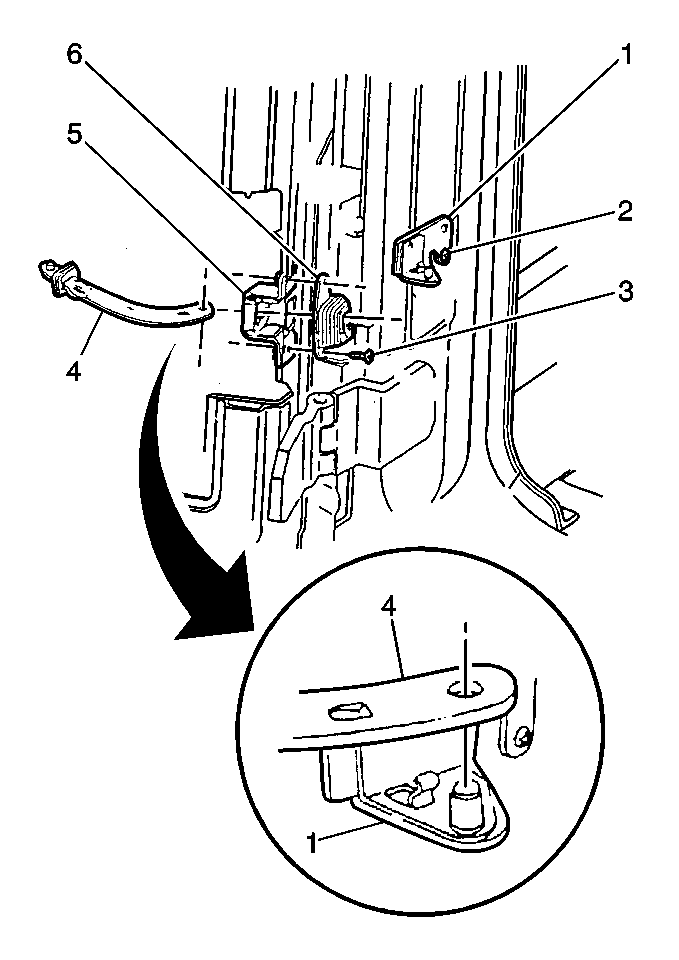 6
1
5
2
3
4
4
1