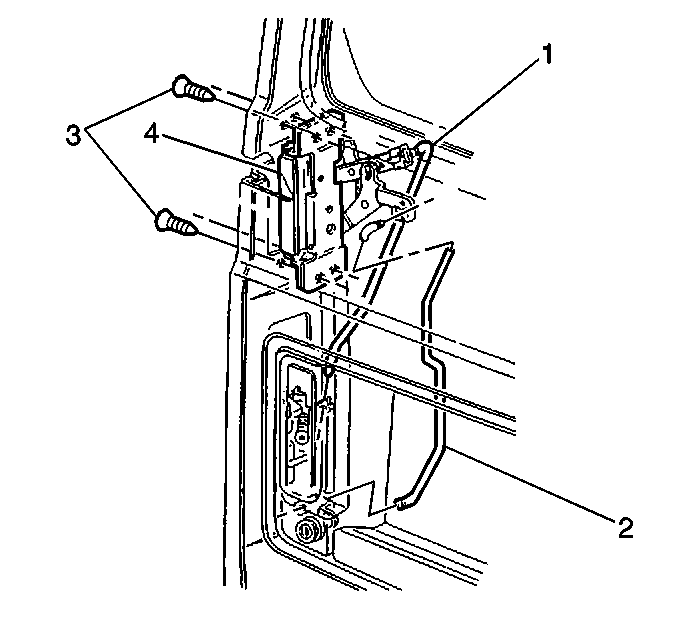 1
3
4
2