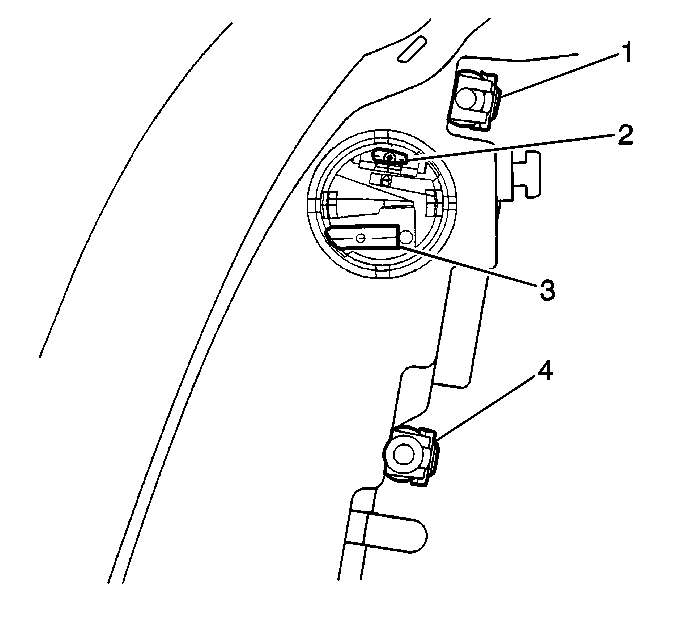 1
2
3
4