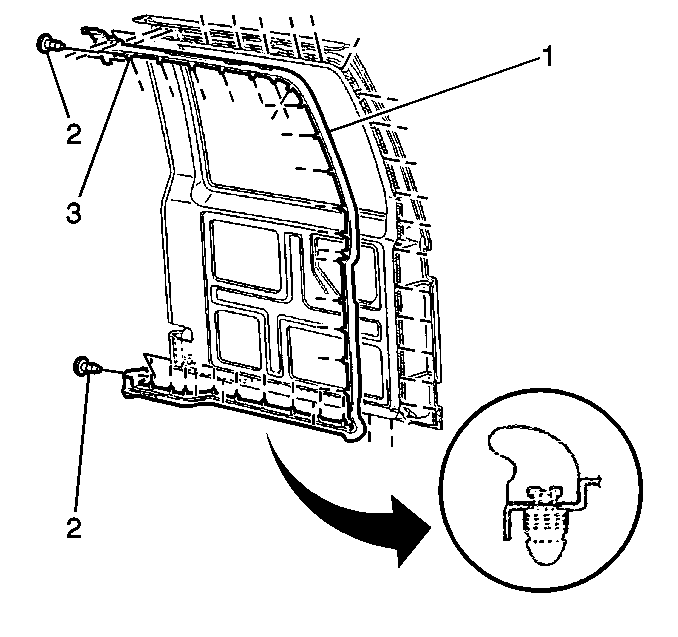 1
2
3
2