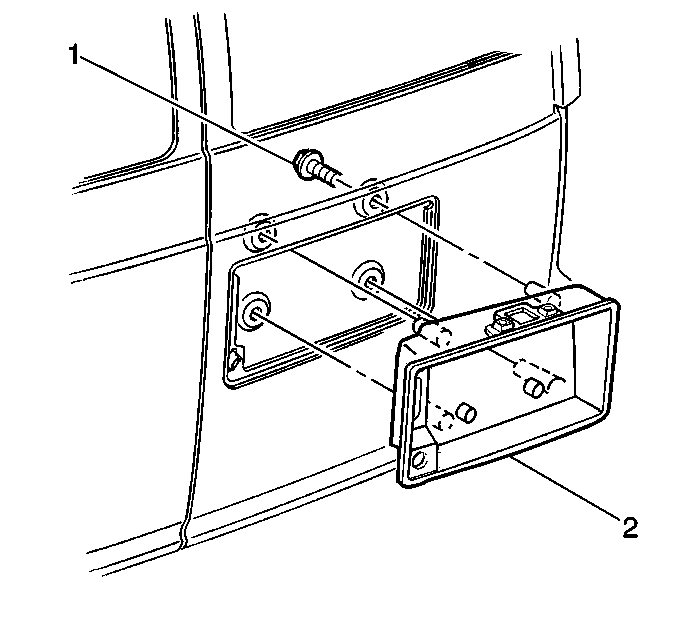 1

2