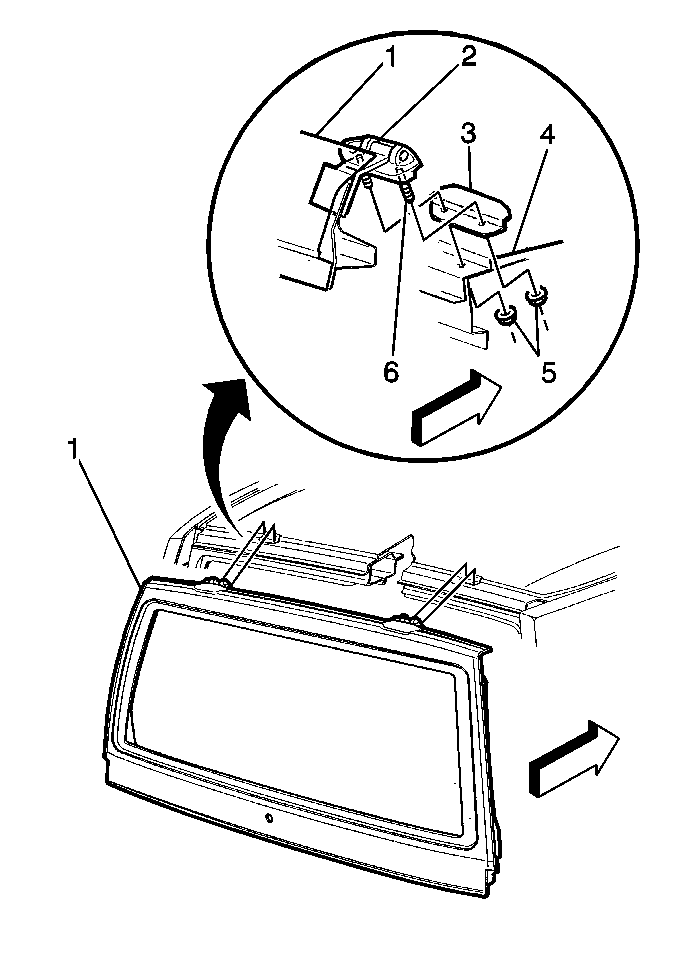 1
2
3
4
6
5
1