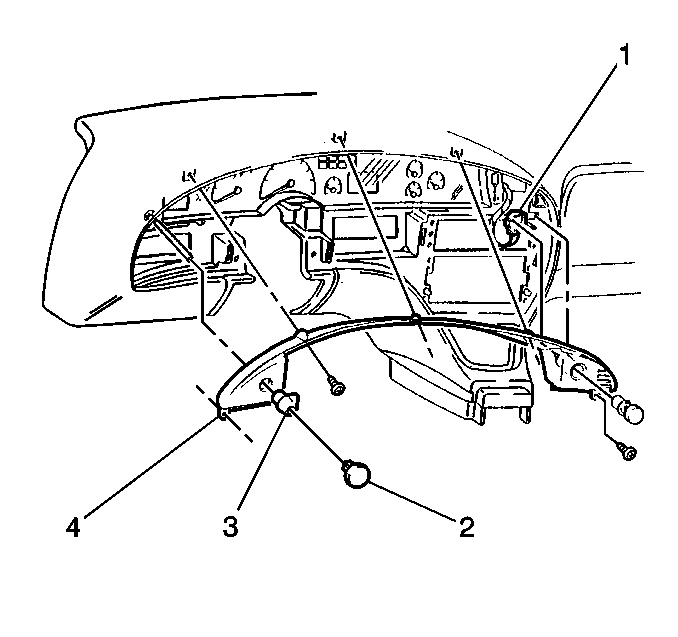 1

4

3

2