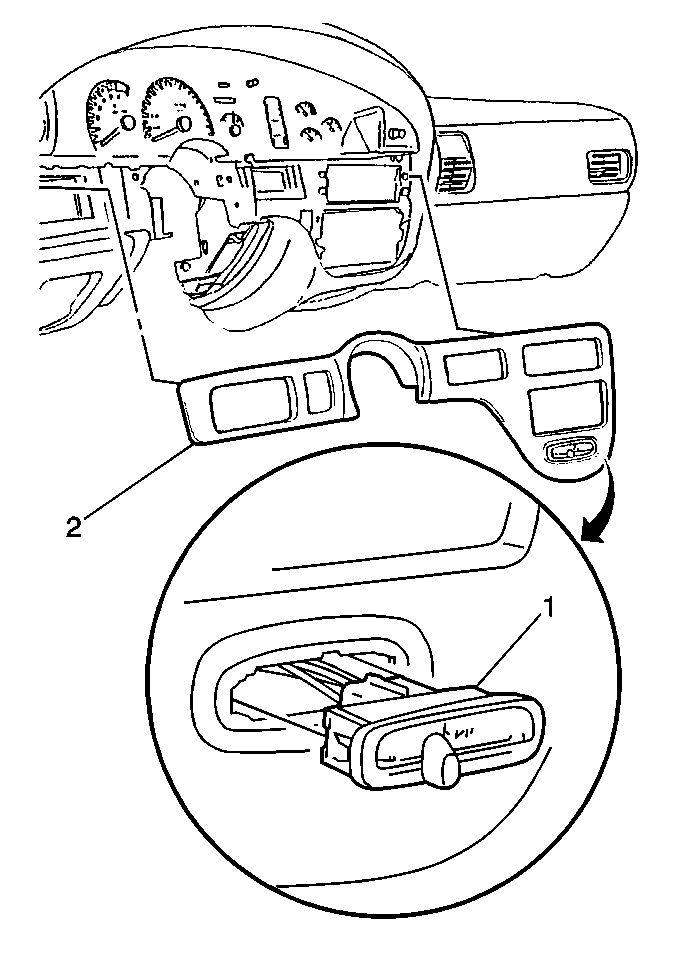 2

1