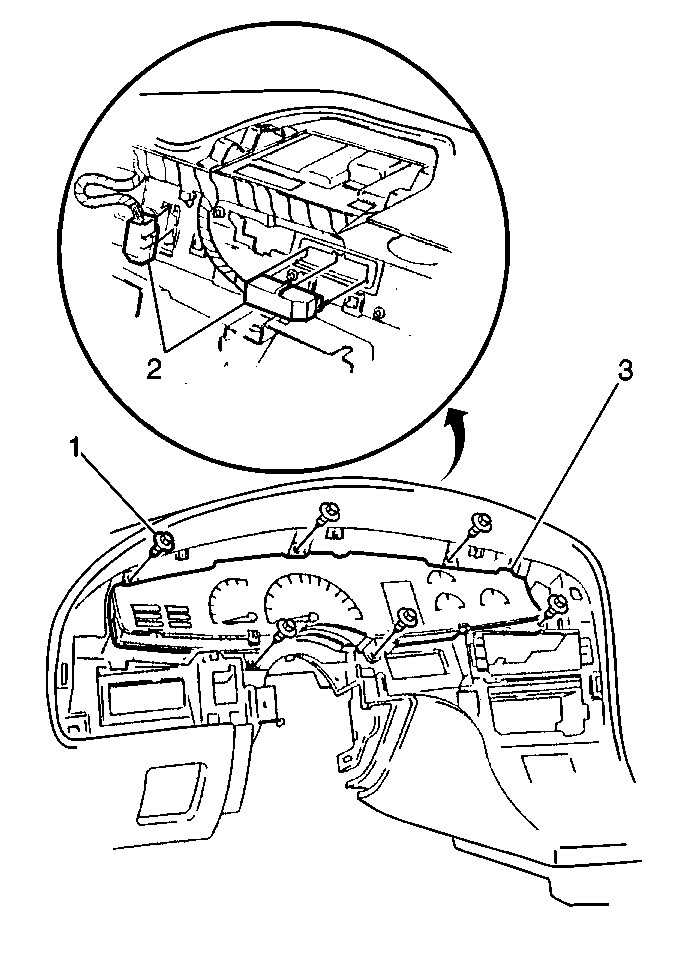 2
3
1