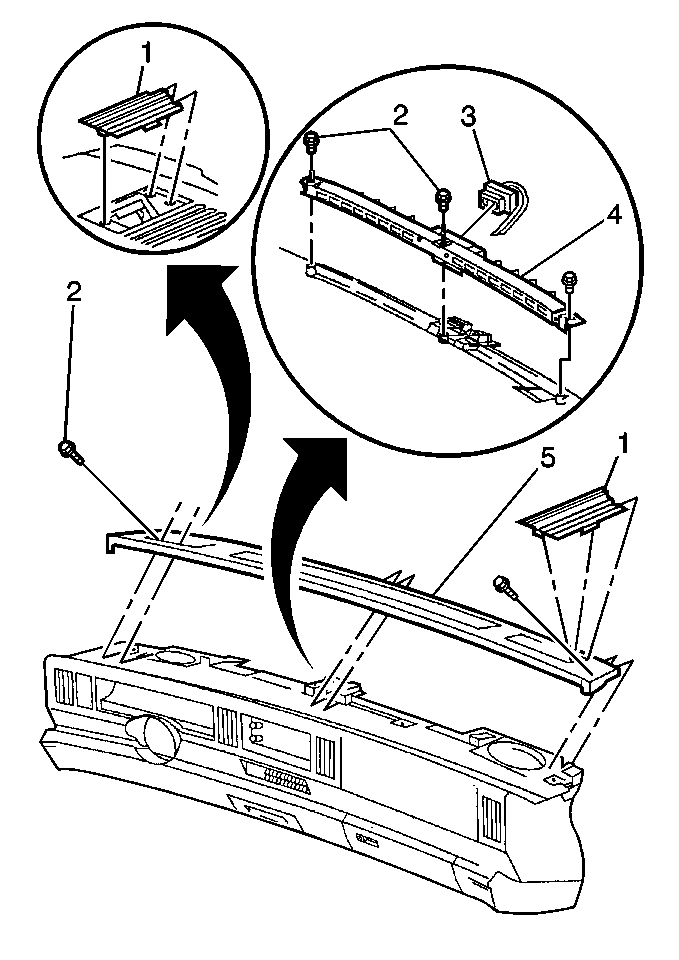 1
2
3
4
2
5
1