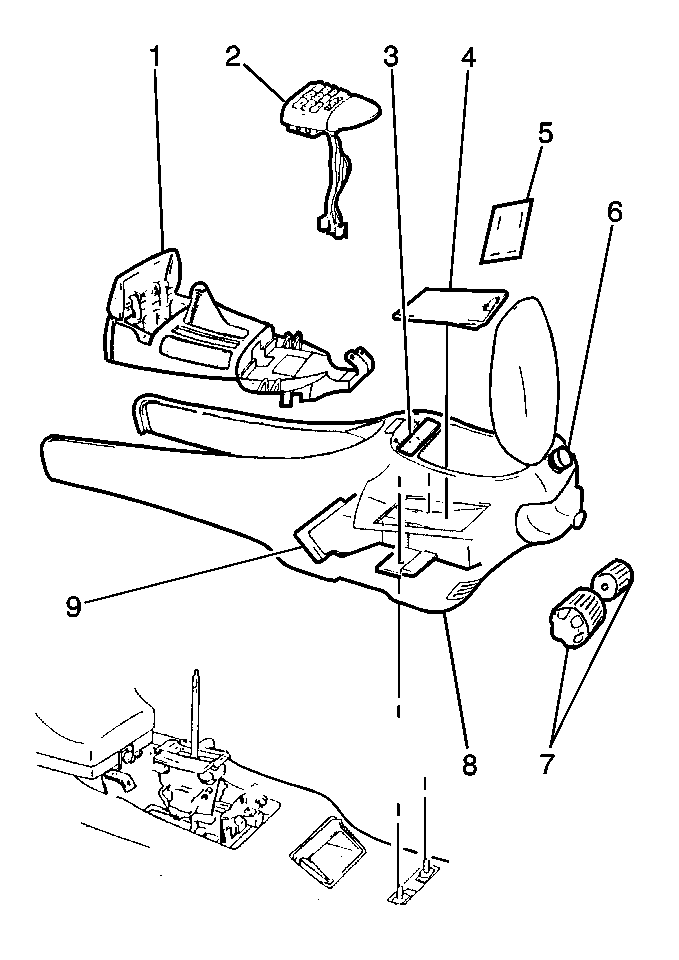 1
2
3
4
5
6
9
8
7