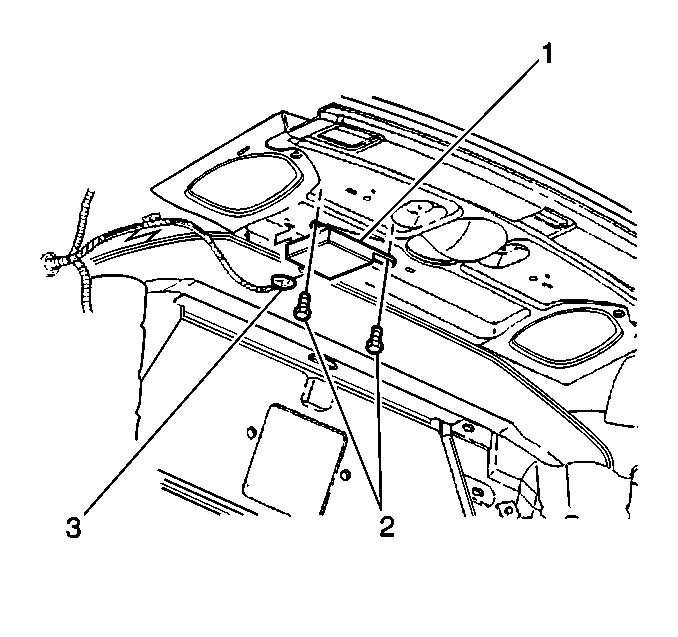 1

3

2