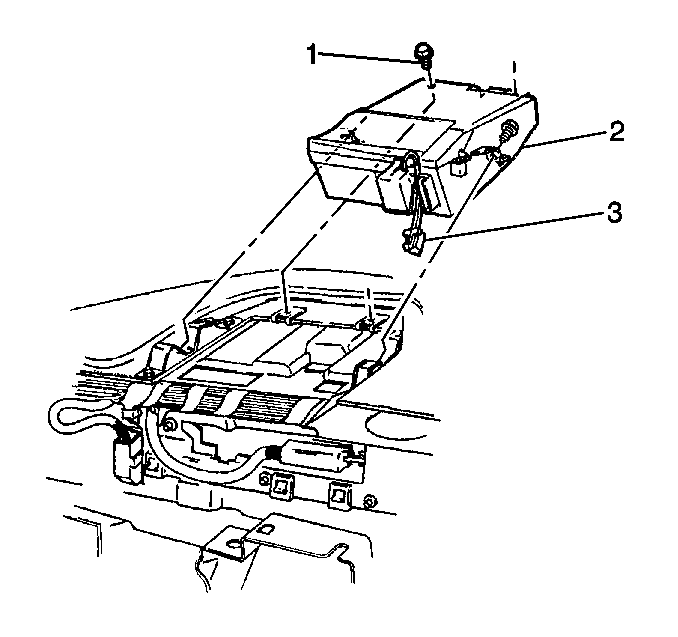 1
2
3