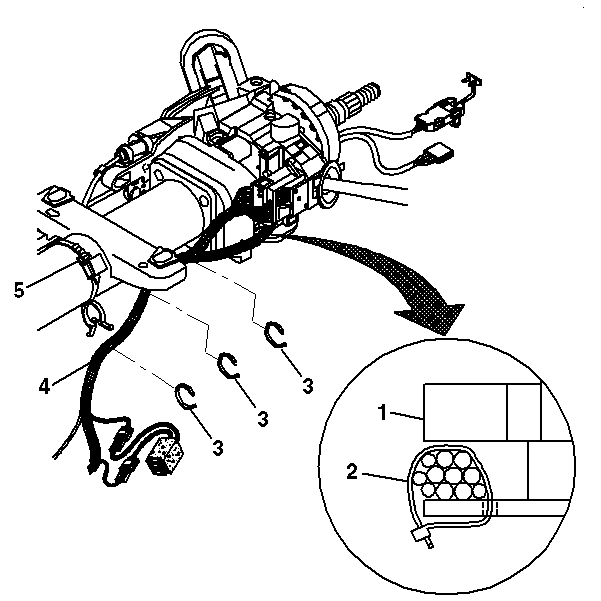 5
4
3
3
3
1
2